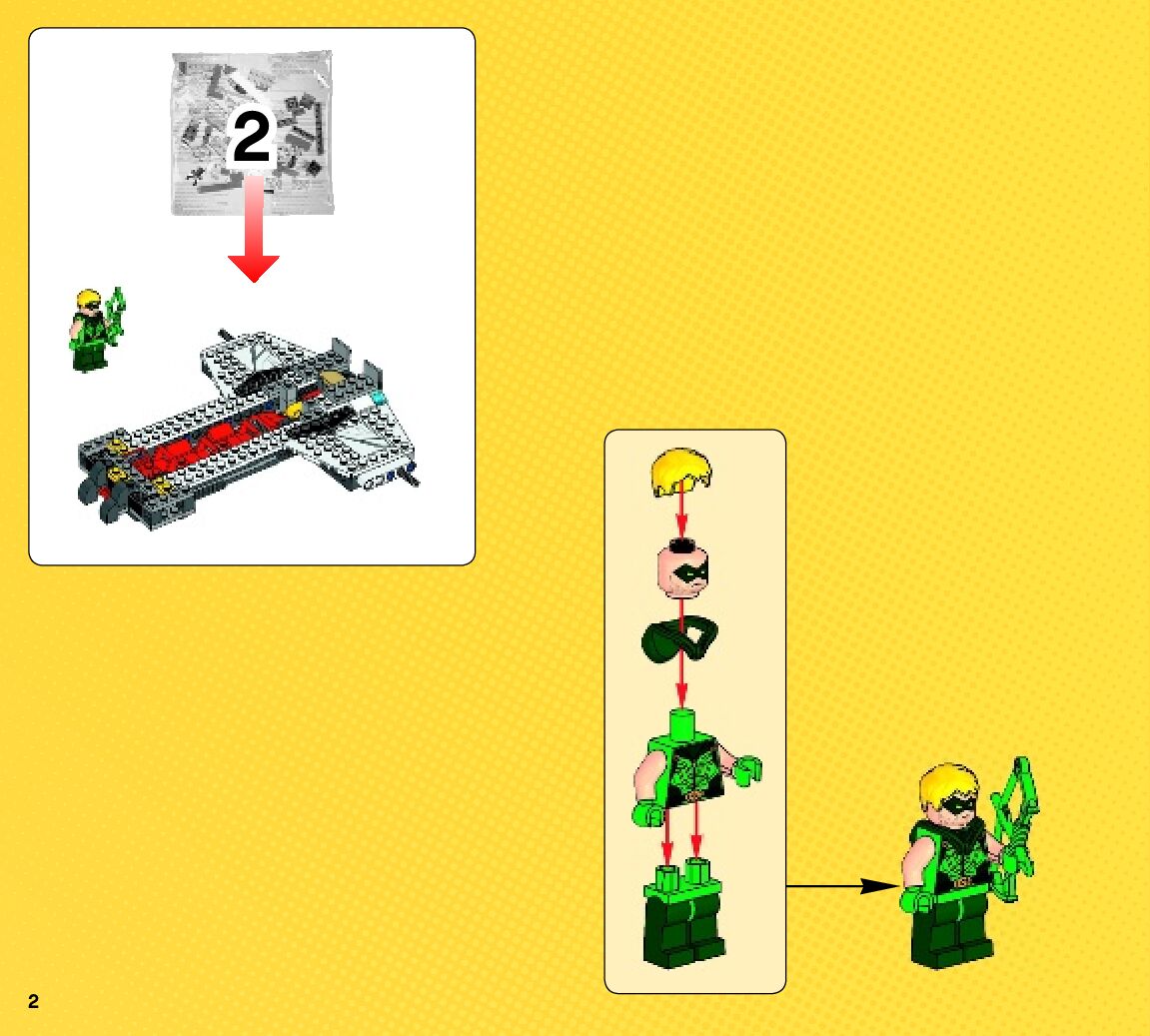 2

2