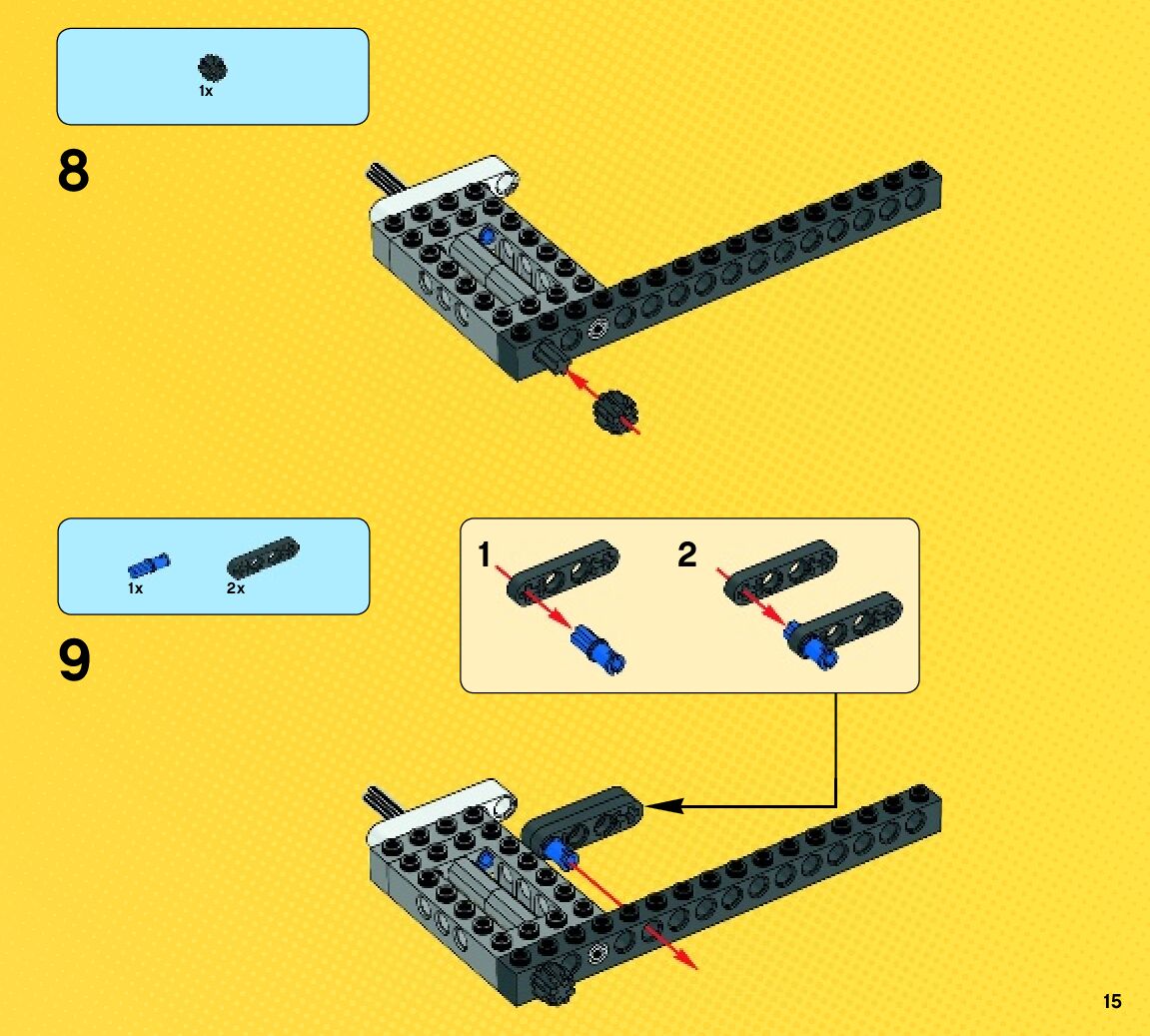 1x

8

1x 2x

9

1

2

15