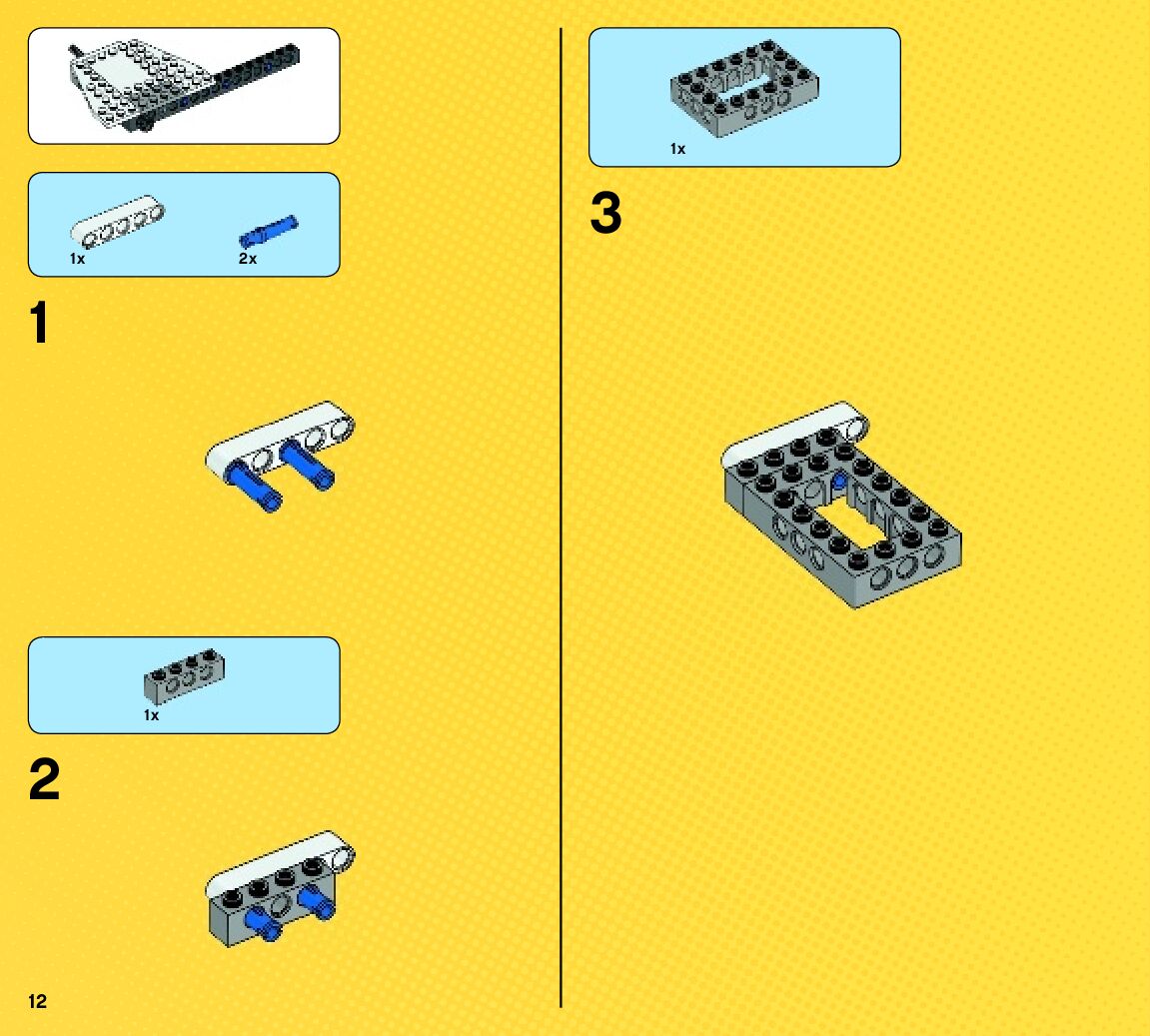 1x

2x

1

1x

2

12

1x

3