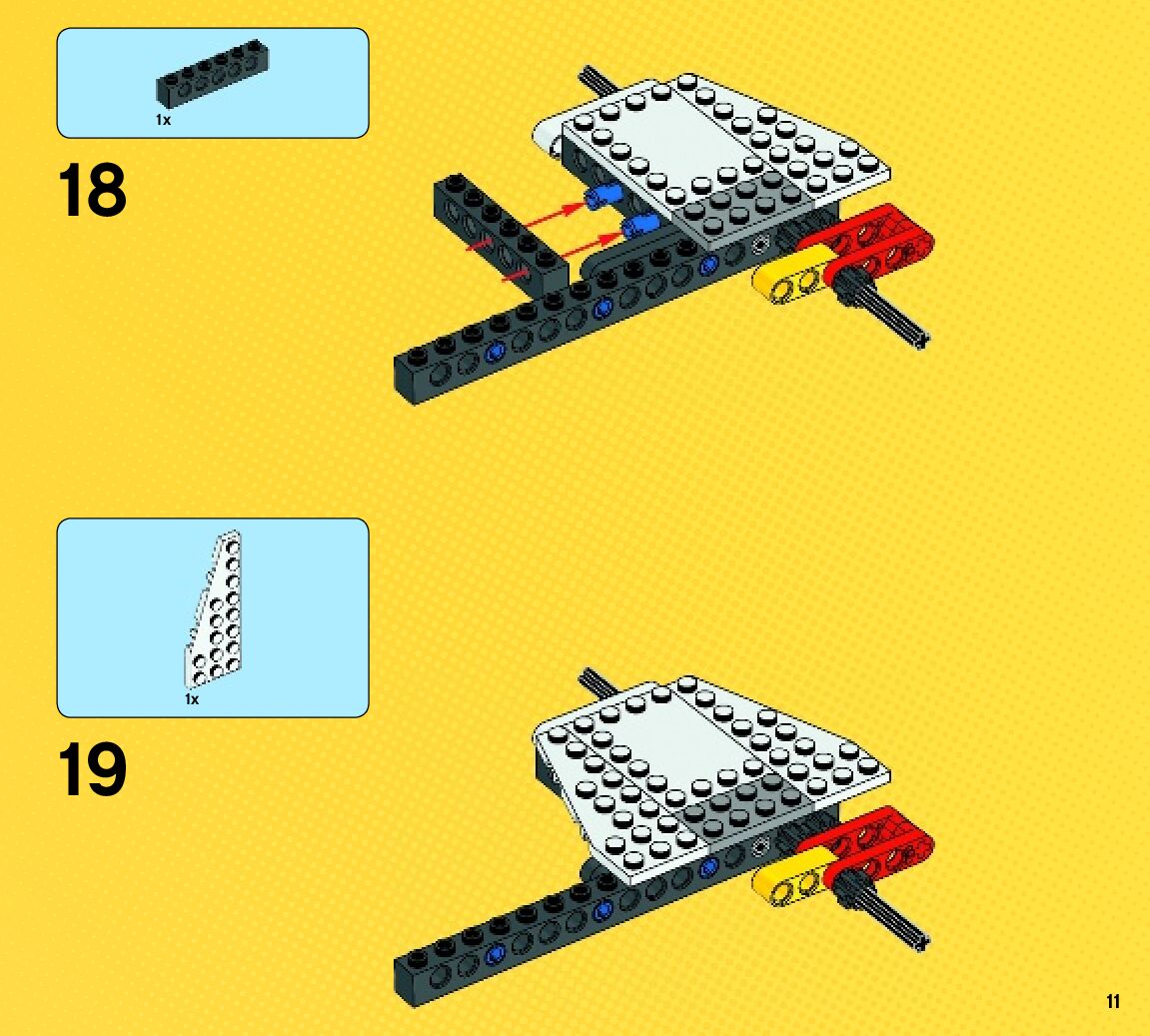 1x

18

1x

19

11