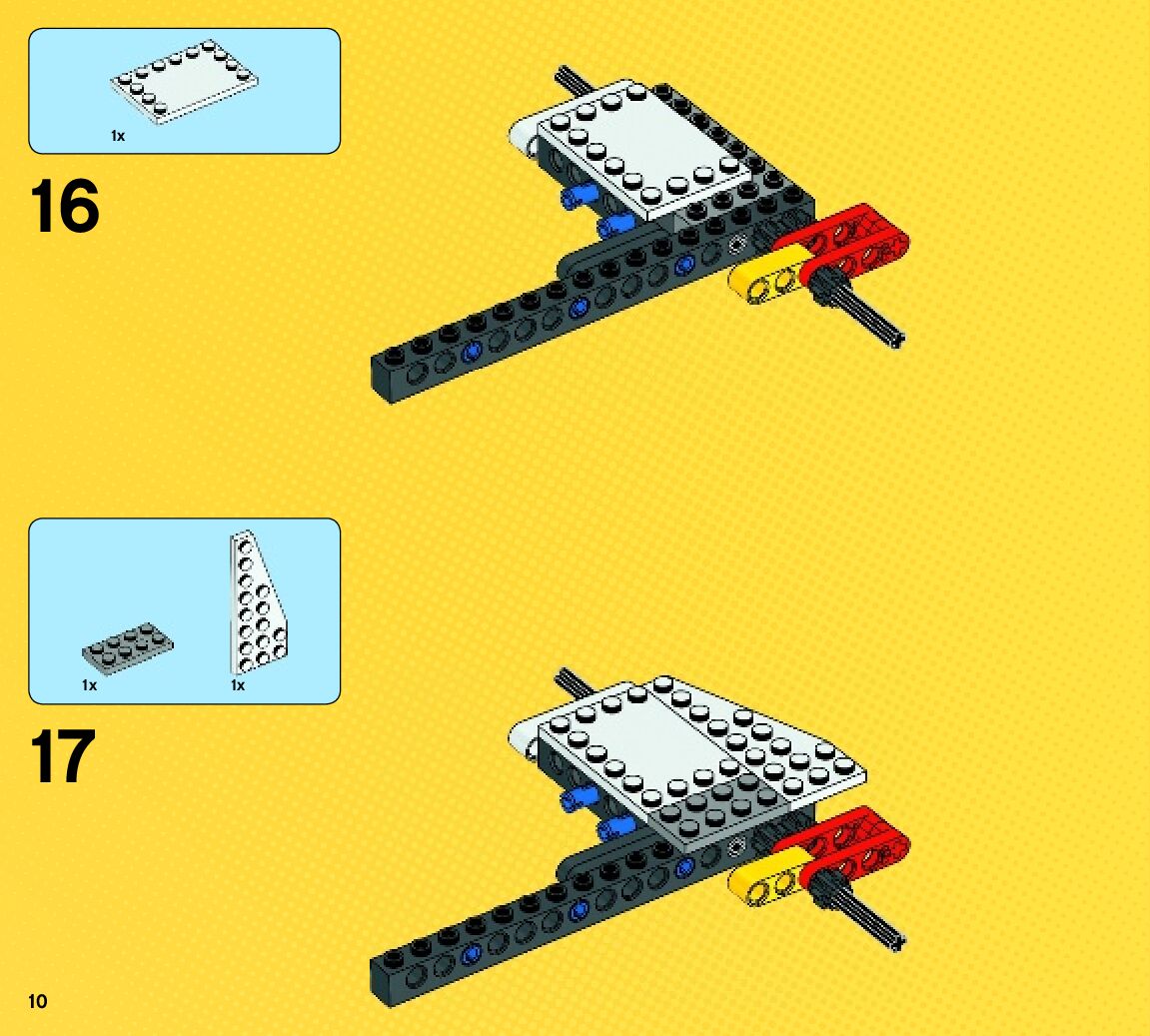 1x

16

1x

1x

17

10