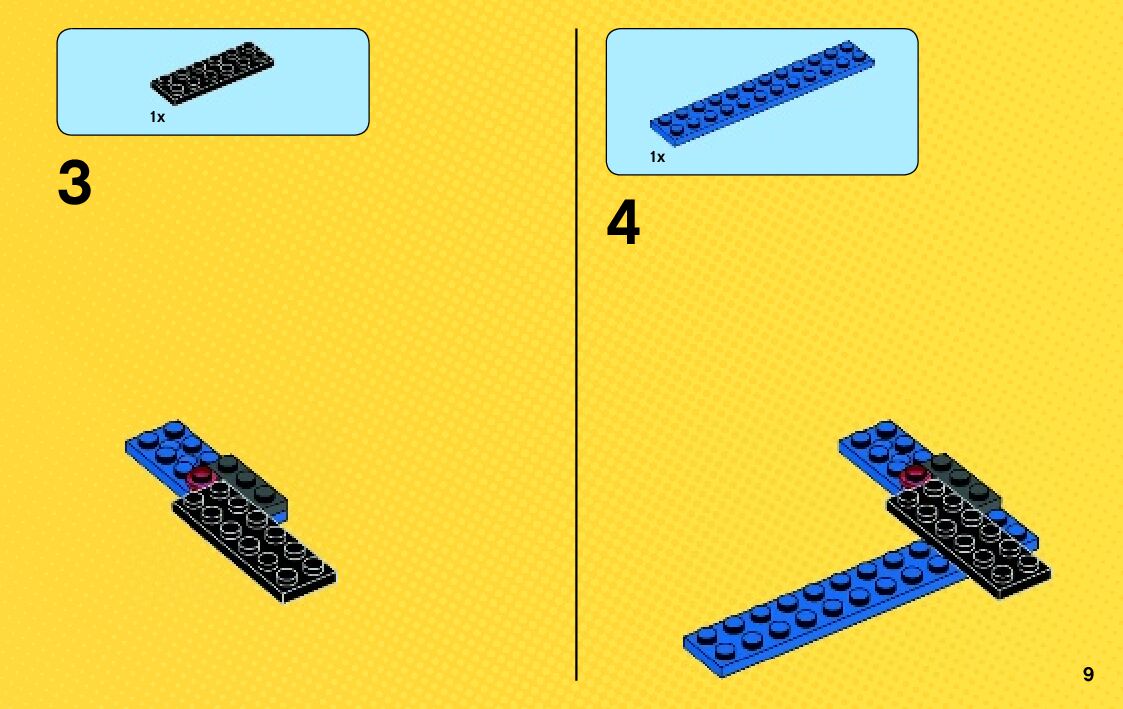 1x

3

1x

4

9