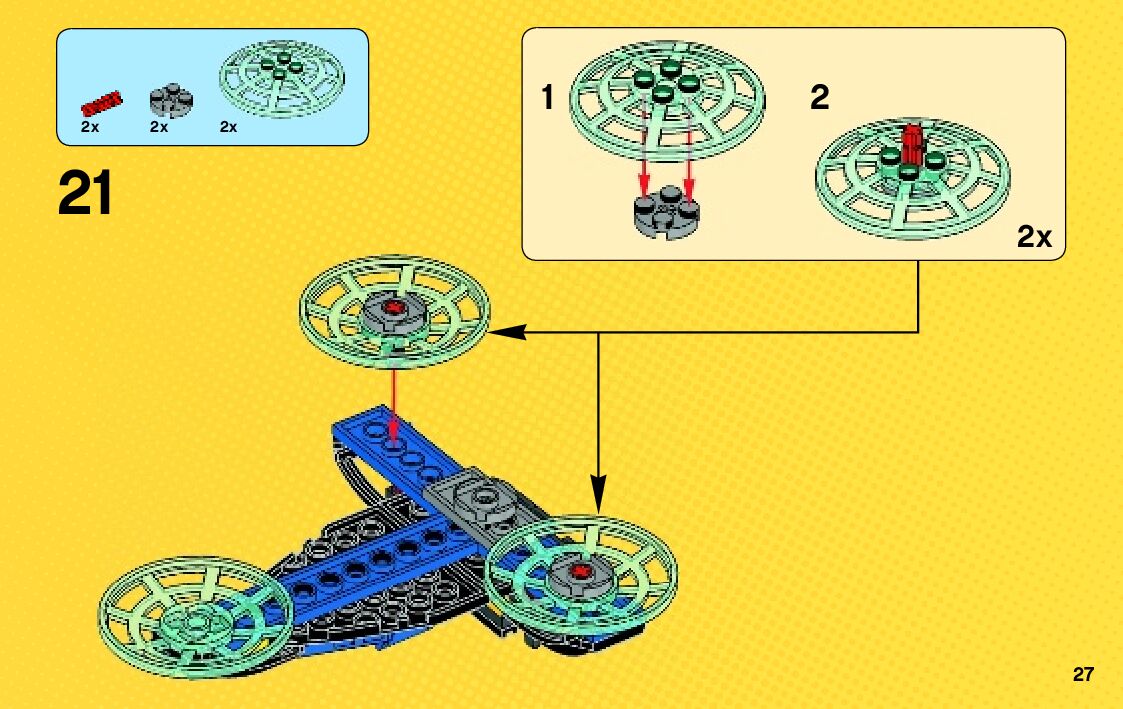 2x 2x 2x

21

1

2

2x

27