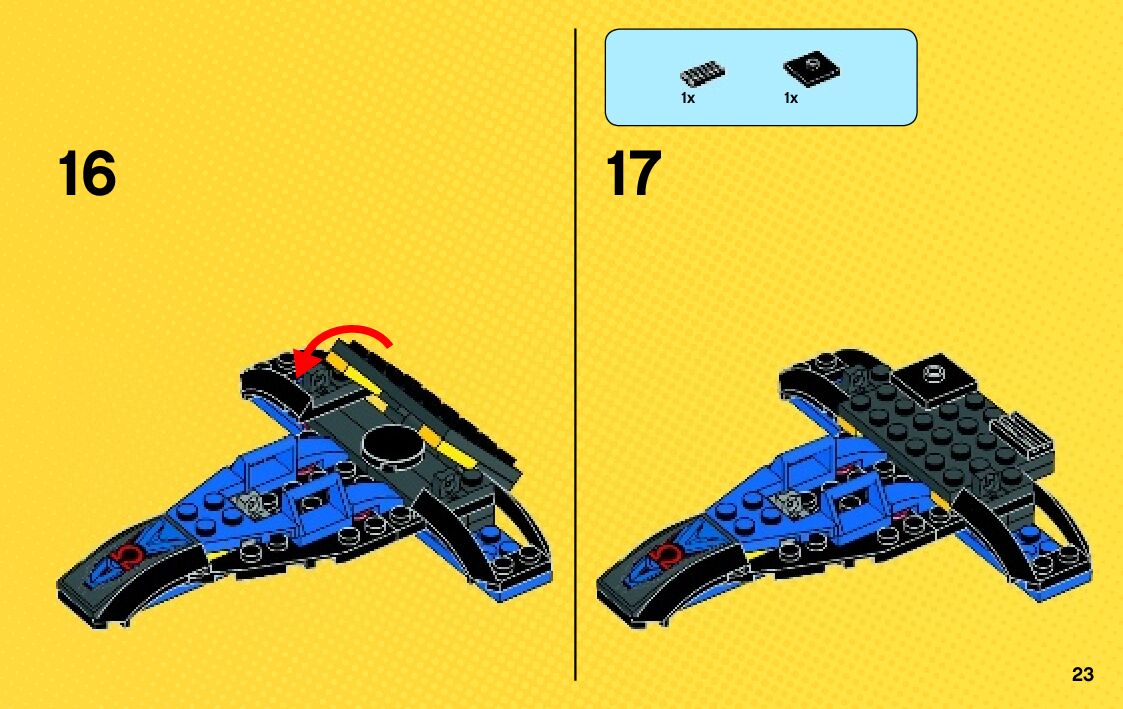 16

1x 1x

17

23