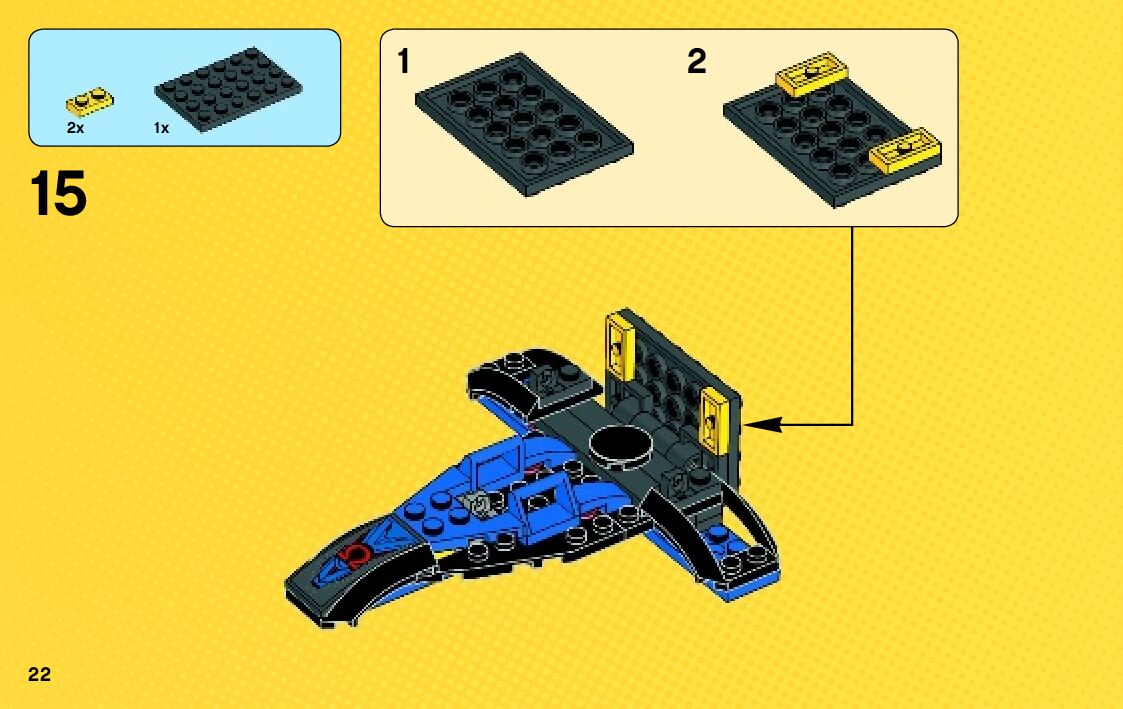 2x
1x

15

1

2

22