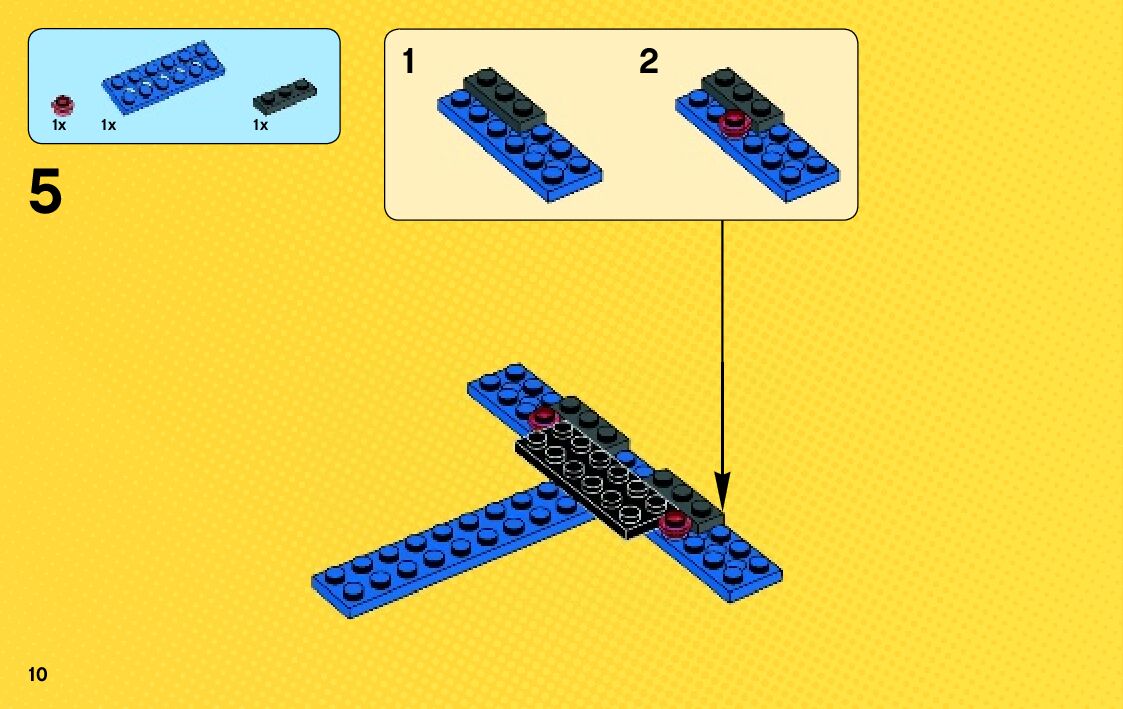 1x 1x 1x

5

1 2

10