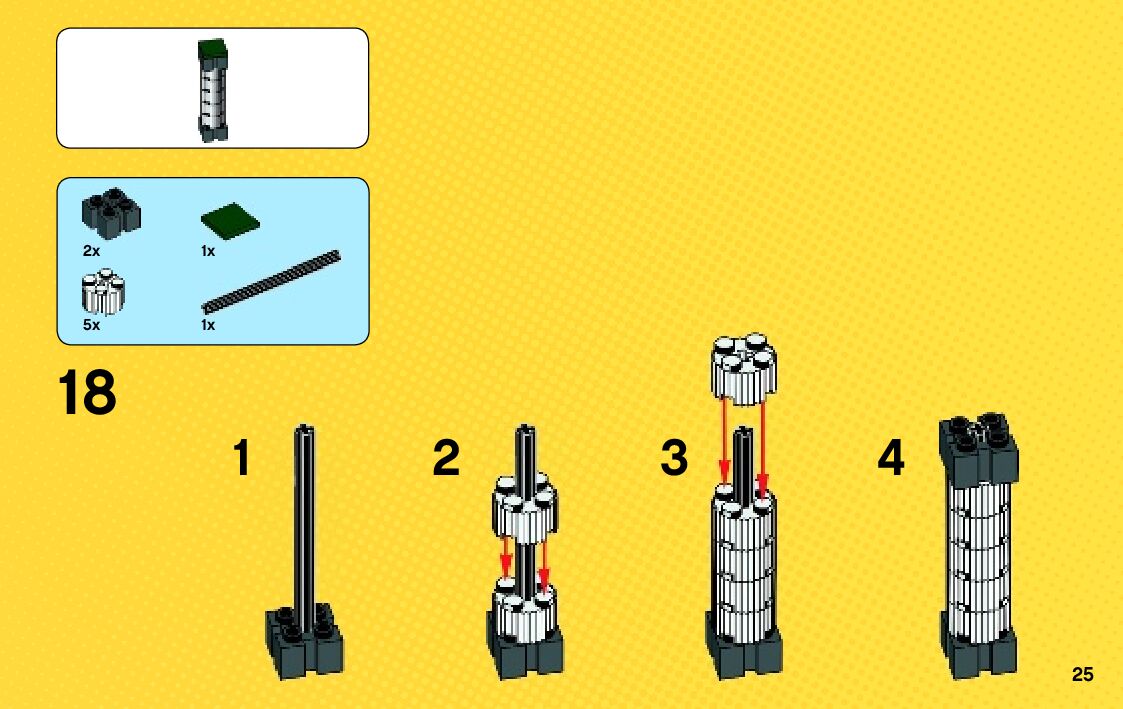 2x
1x
5x
1x

18

1
2
3
4

25