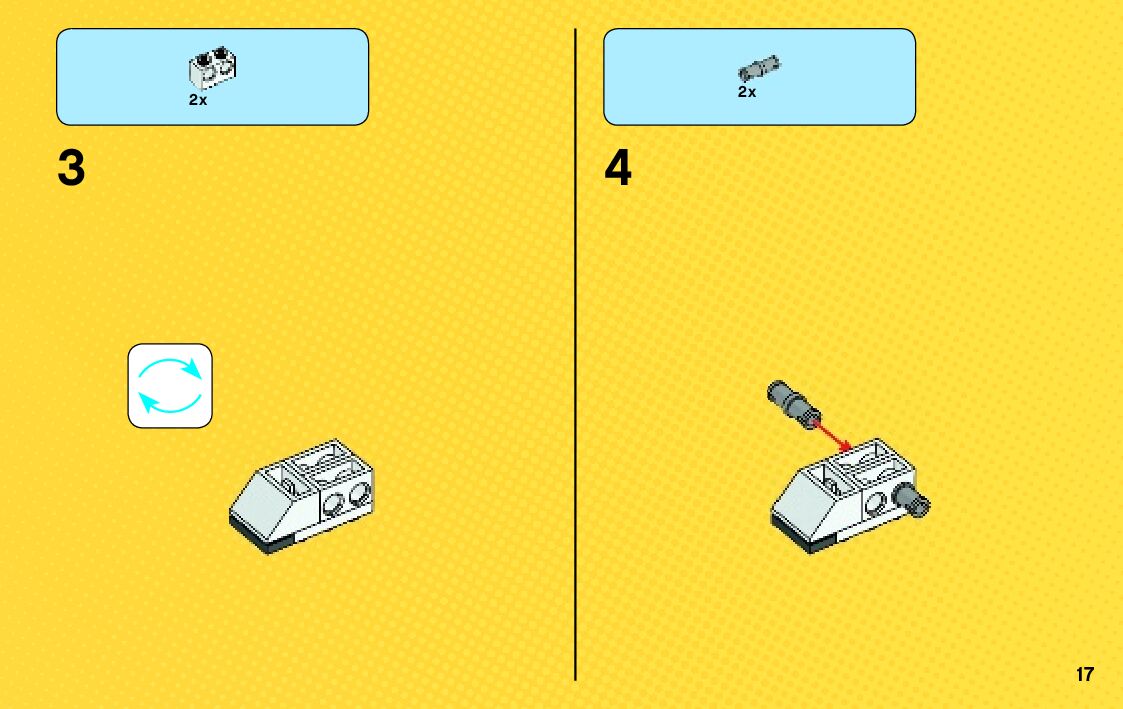 2x

3

2x

4

17