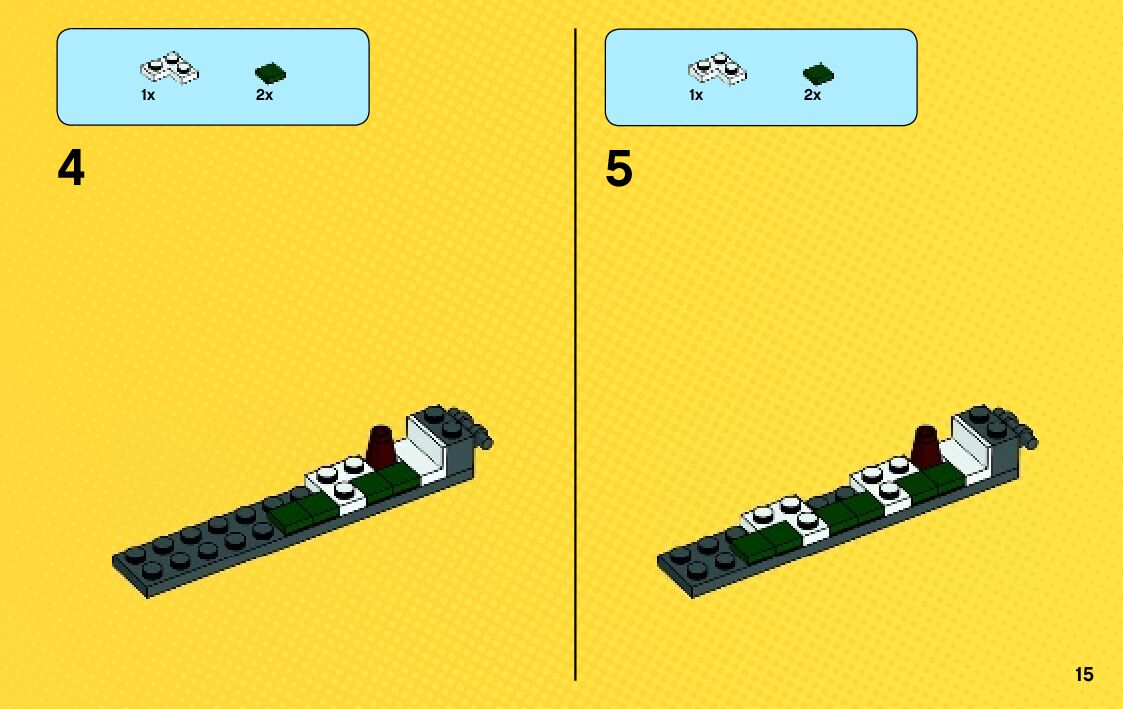 1x 2x

4

1x 2x

5

15