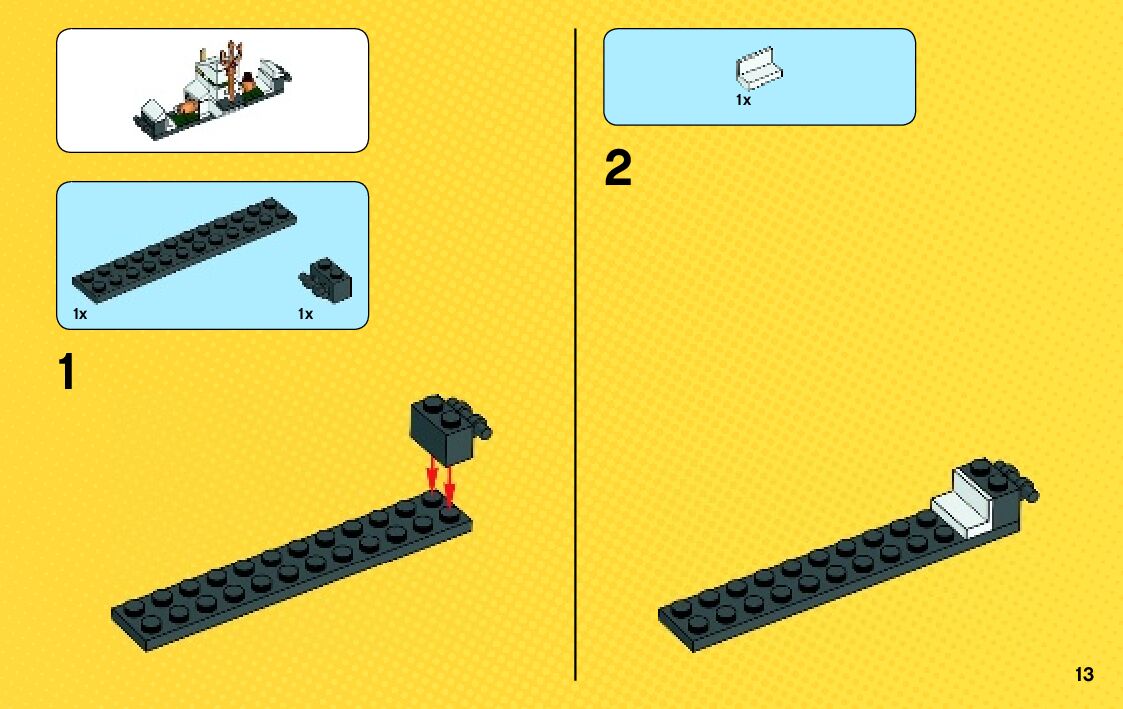 1x 1x

1

1x

2

13