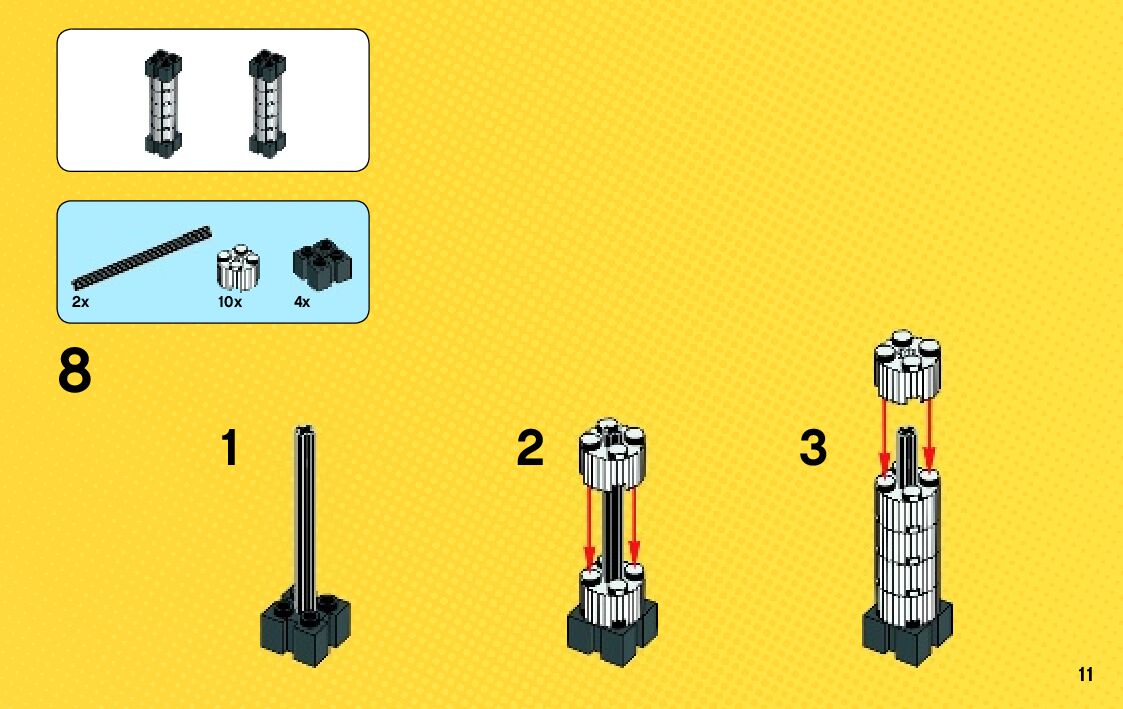 2x
10x
4x

8

1

2

3

11