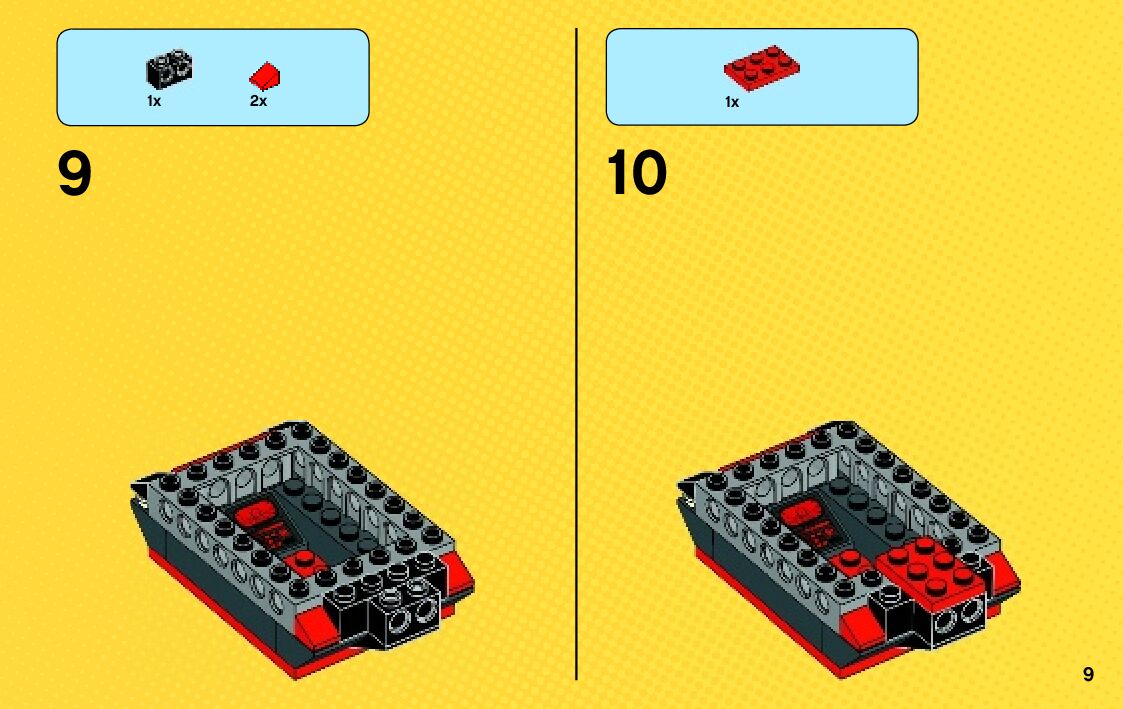 1x 2x

9

1x

10

9