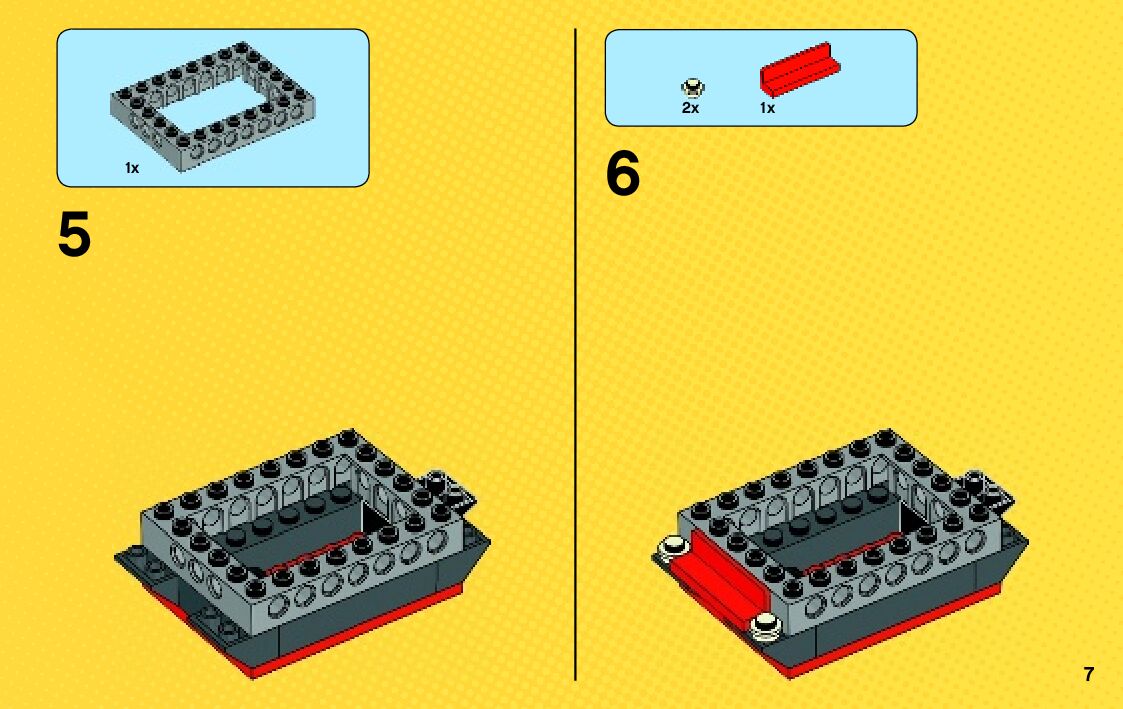 1x

5

2x 1x

6

7