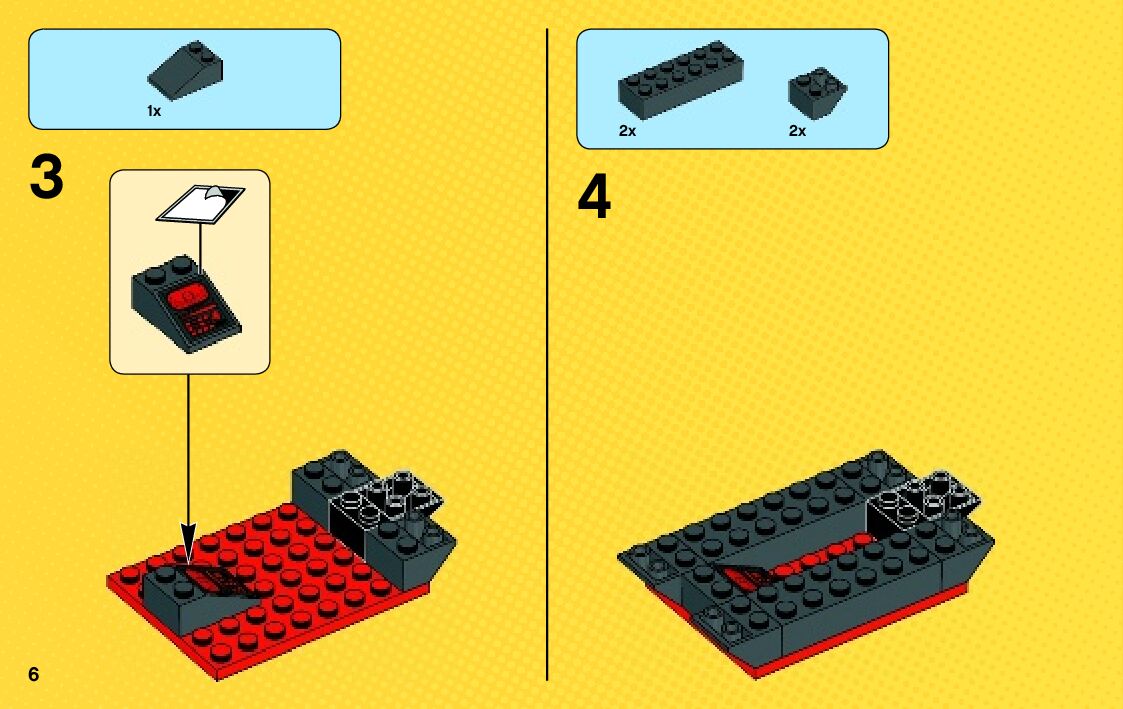 1x

3

2x

2x

4

6