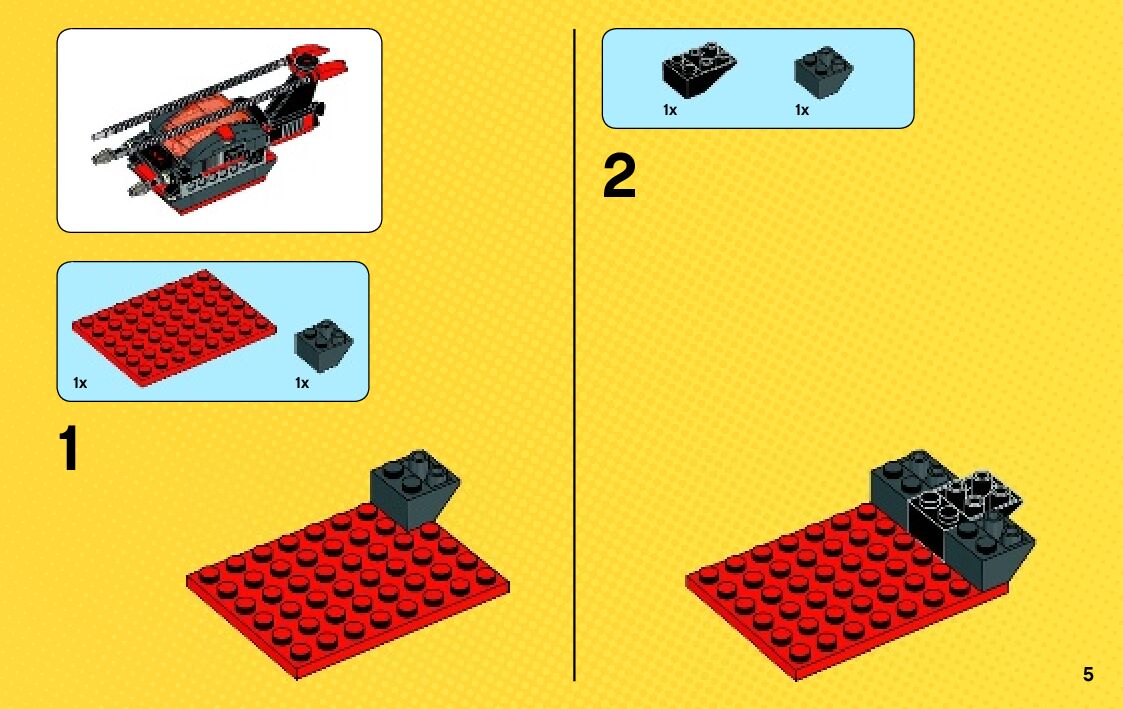 1x

1x

1

1x

1x

2

5