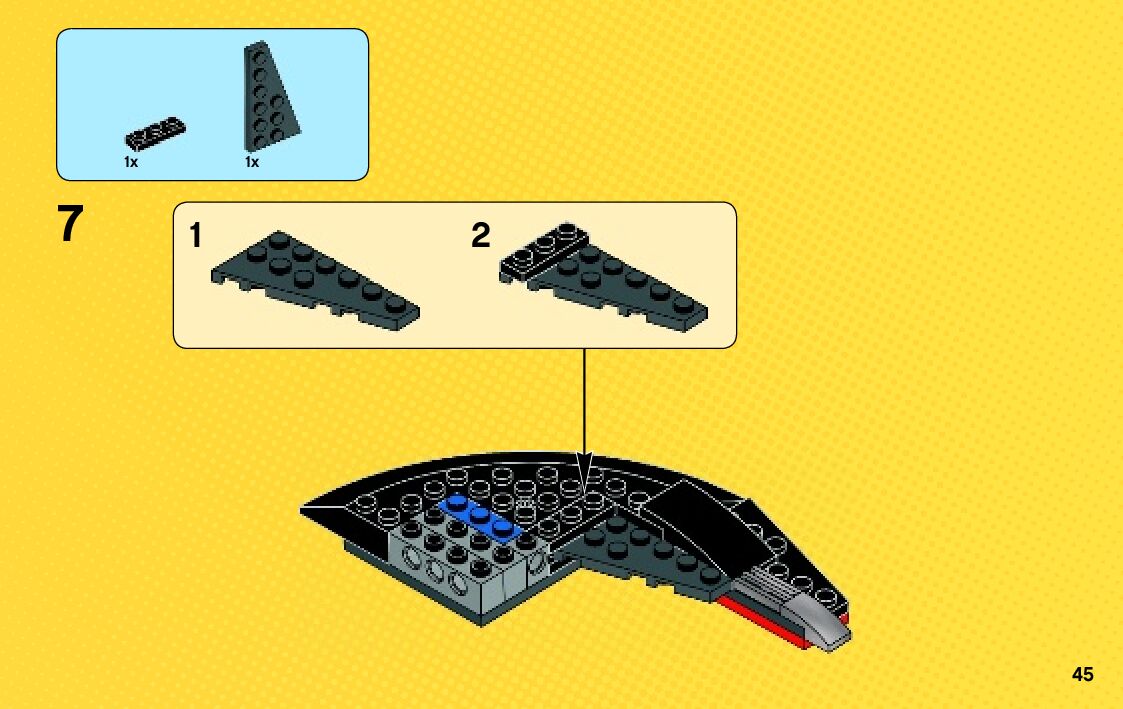 1x

1x

7

1

2

45