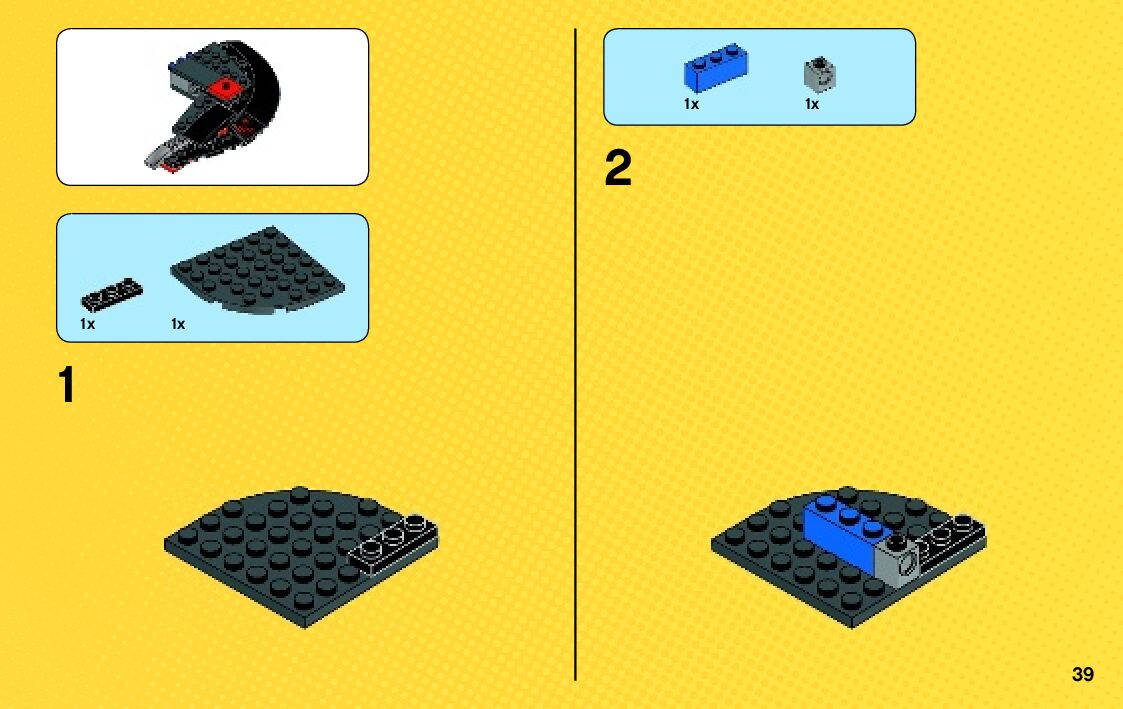 1x 1x

1

1x 1x

2

39