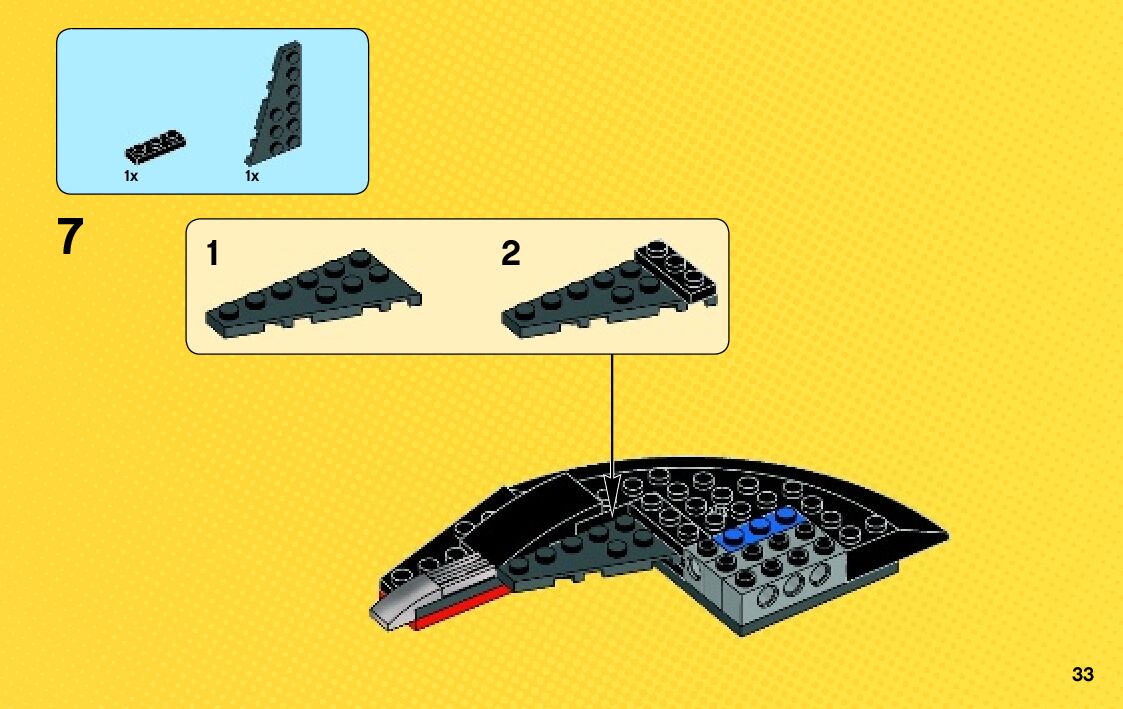 1x 1x

7

1

2

33