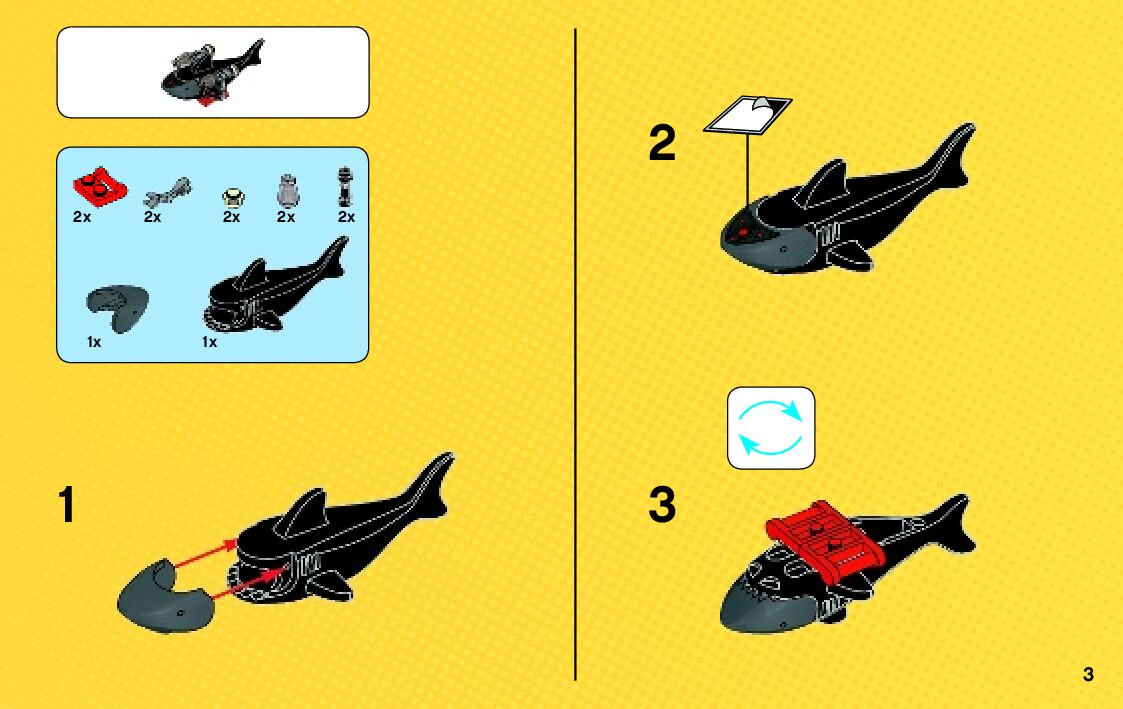 2x 2x 2x 2x 2x

1x 1x

1

2

3

3