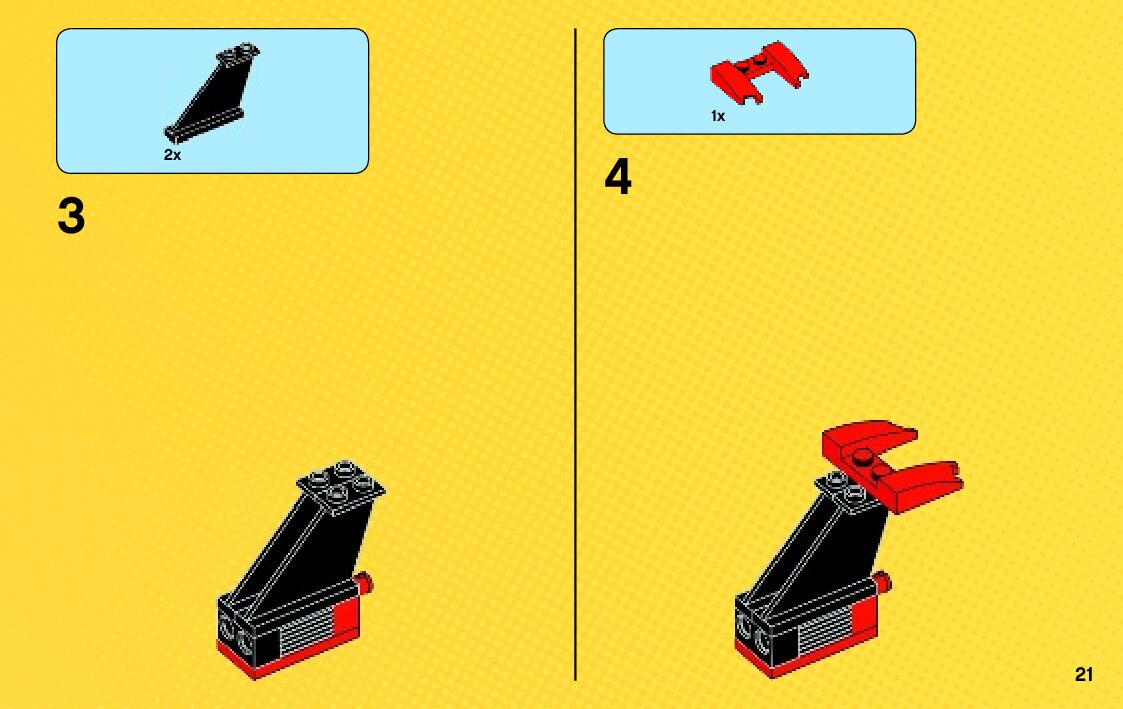 2x

3

1x

4

21