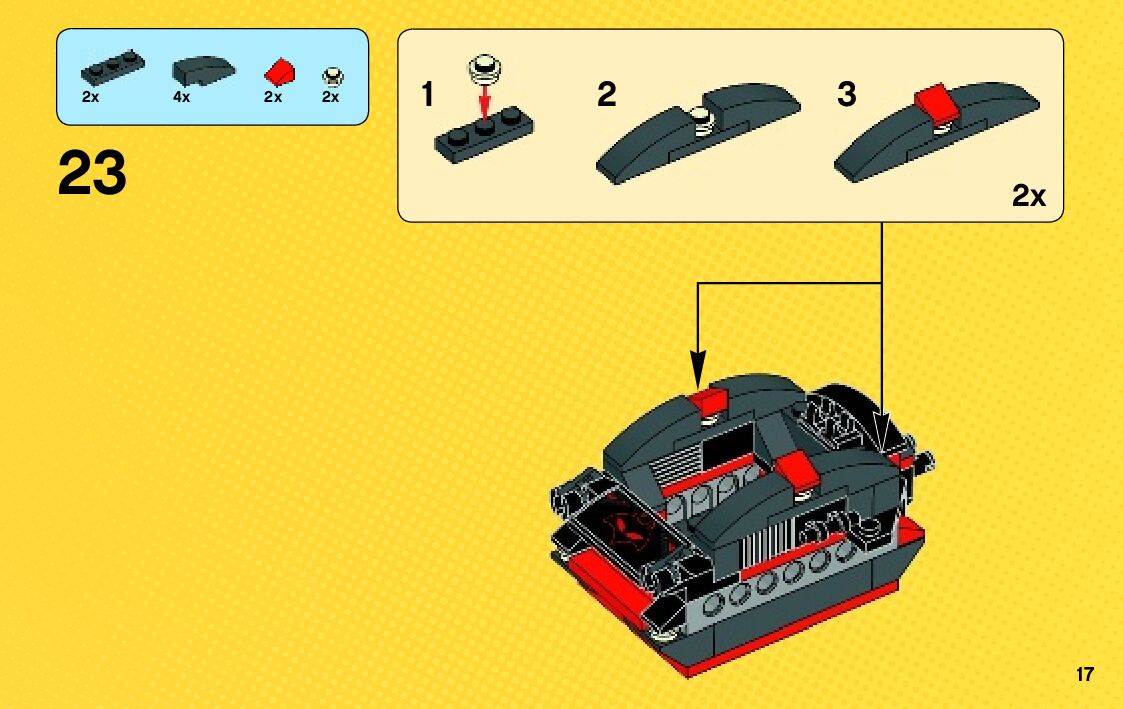 2x 4x 2x 2x

23

1 2 3

2x

17