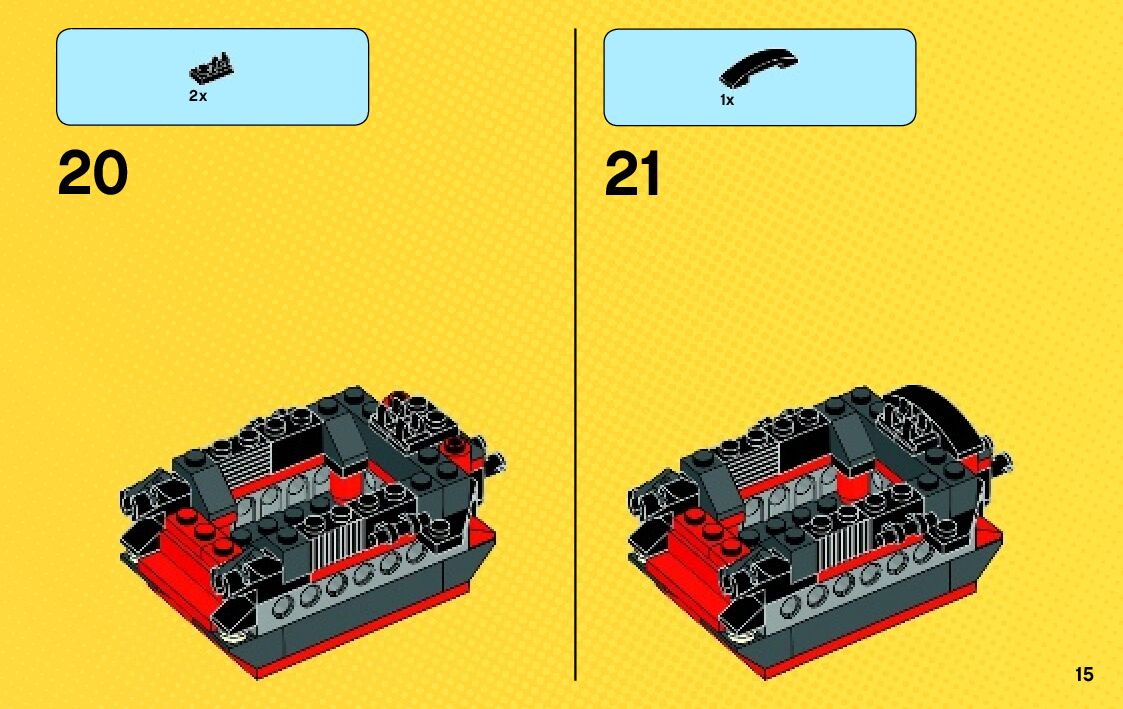 2x

20

1x

21

15