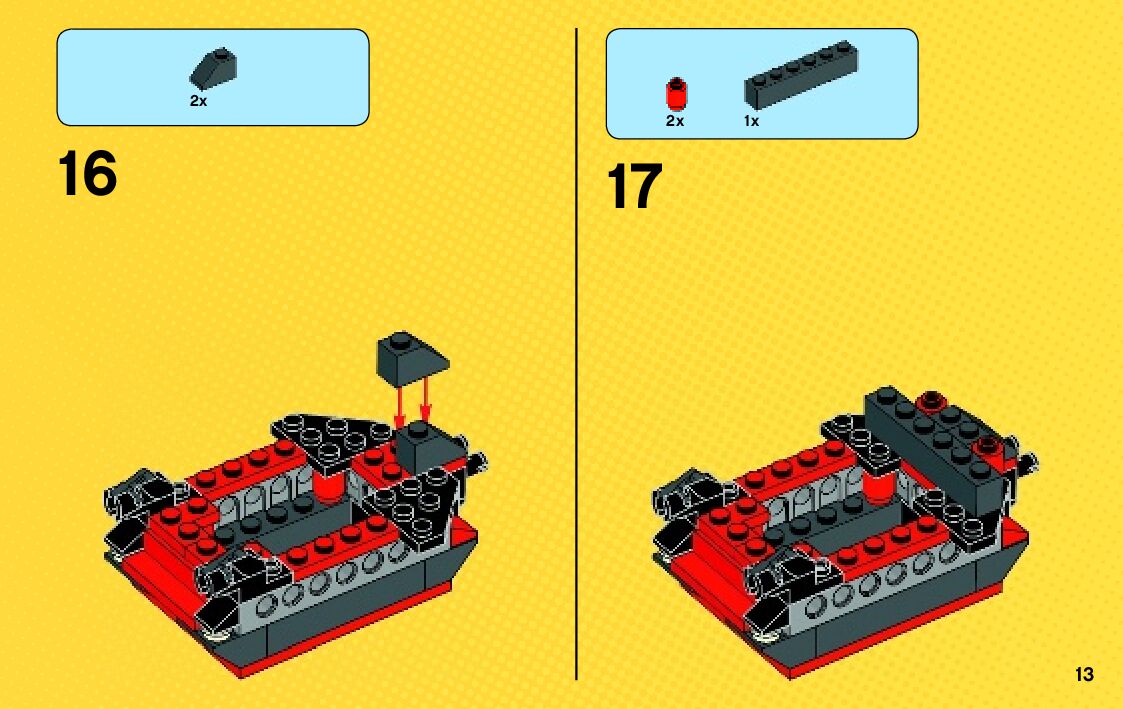 2x

16

2x 1x

17

13