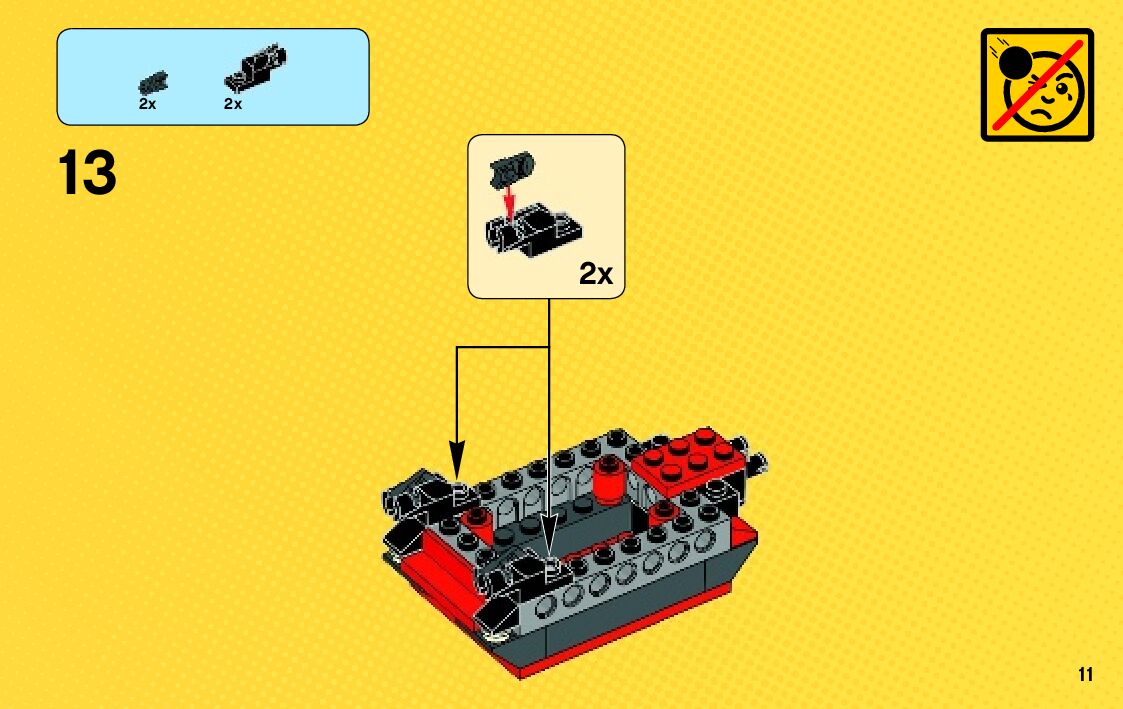 2x 2x

13

2x

11