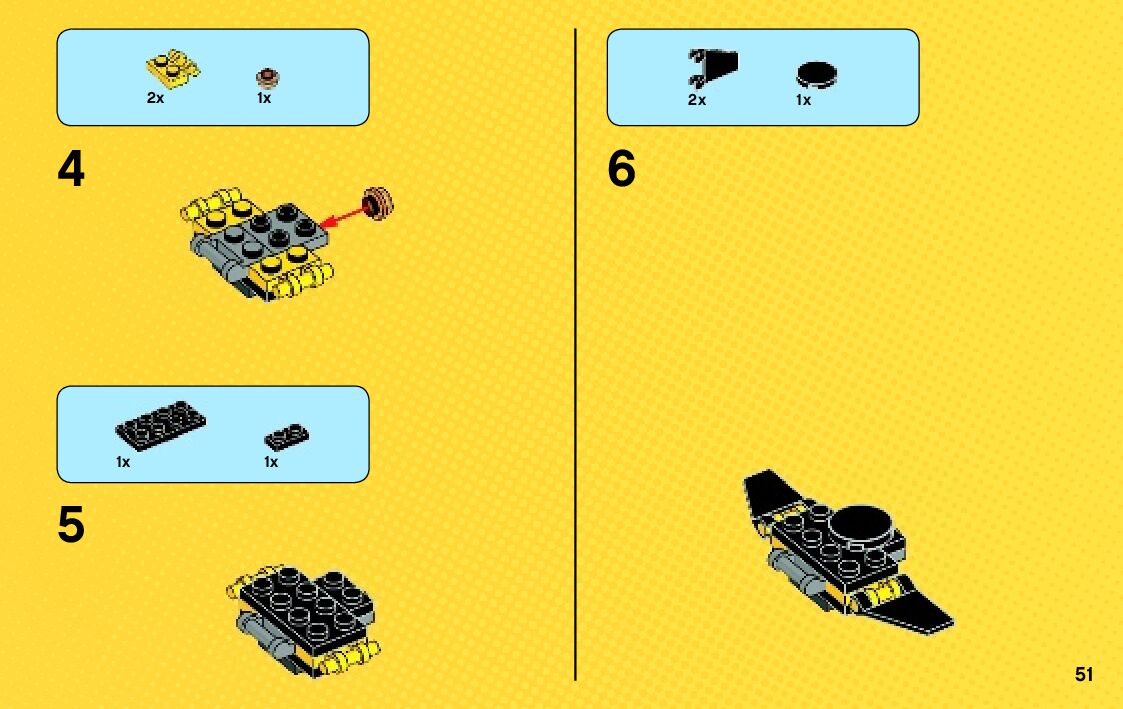 2x 1x

4

1x 1x

5

2x 1x

6

51