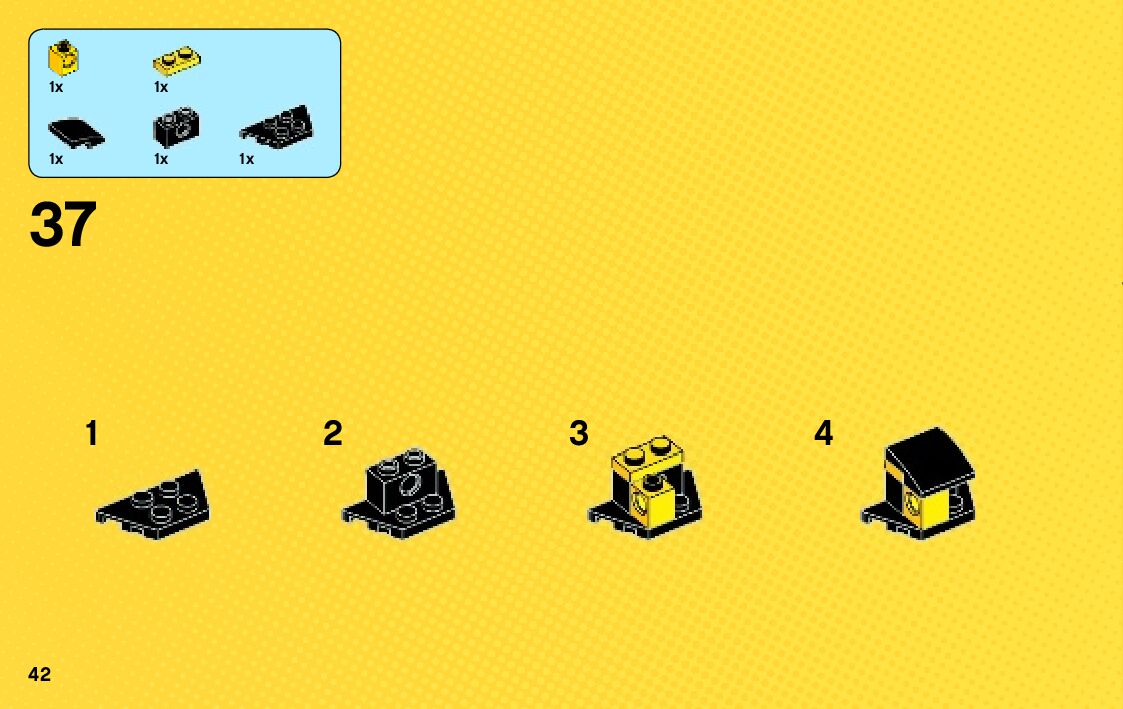 1x
1x
1x
1x
1x

37

1
2
3
4

42