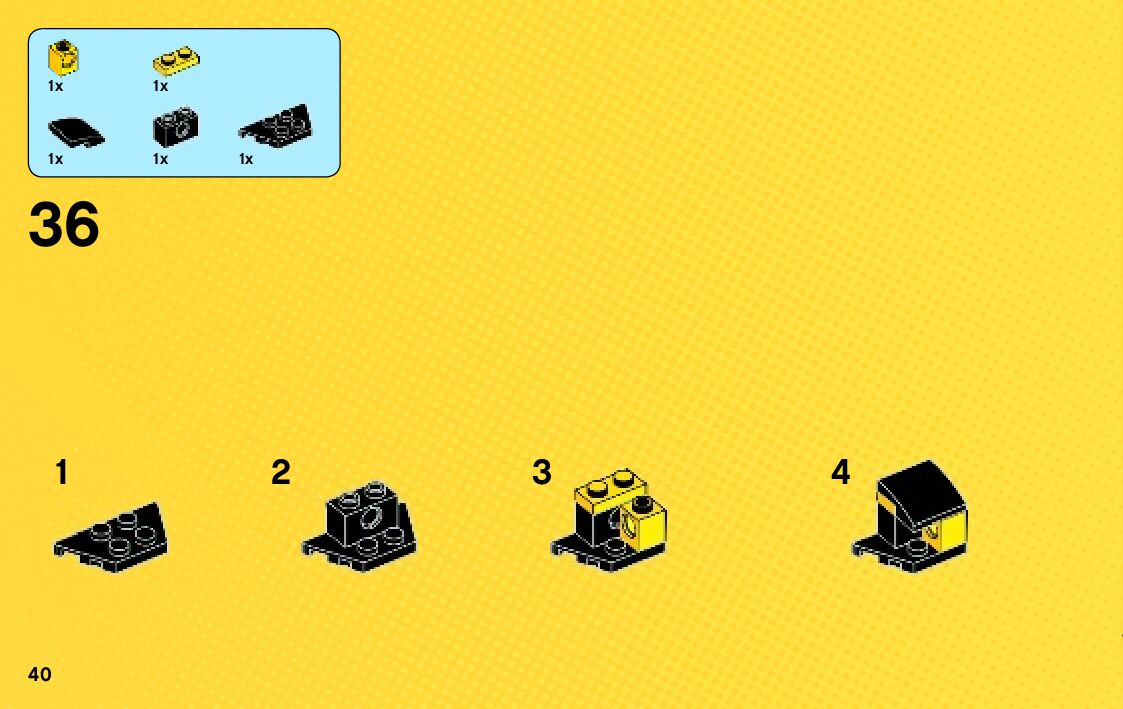 1x
1x
1x
1x
1x

36

1
2
3
4

40