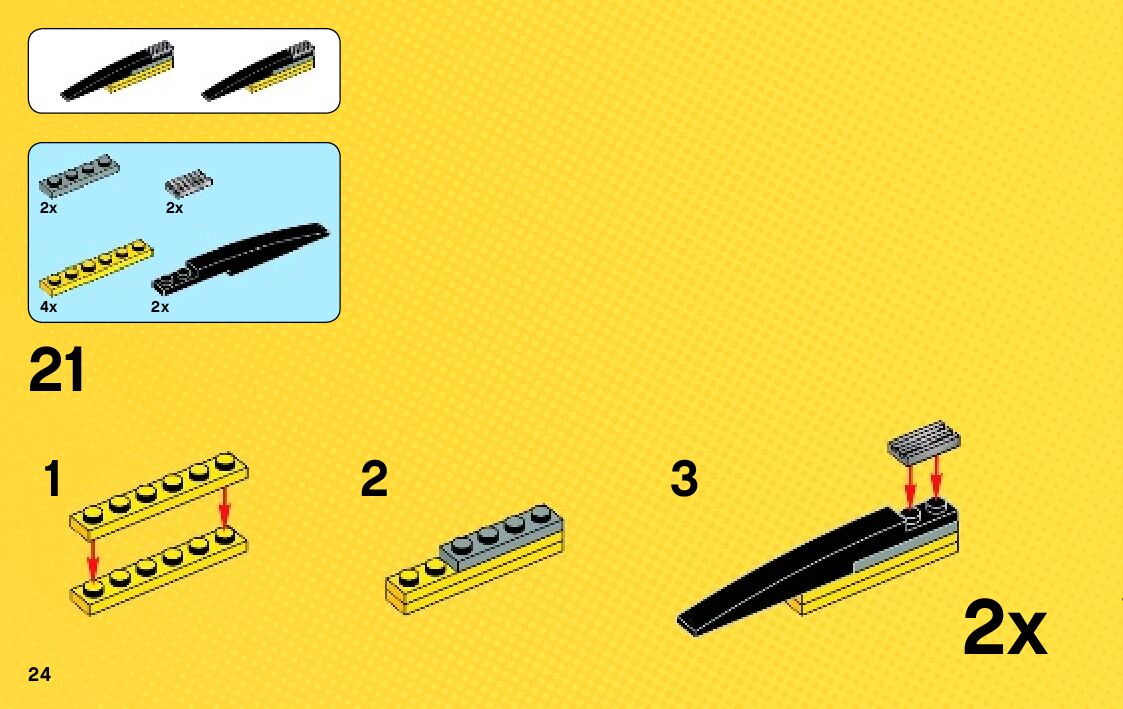 2x
2x
4x
2x

21

1

2

3

2x

24