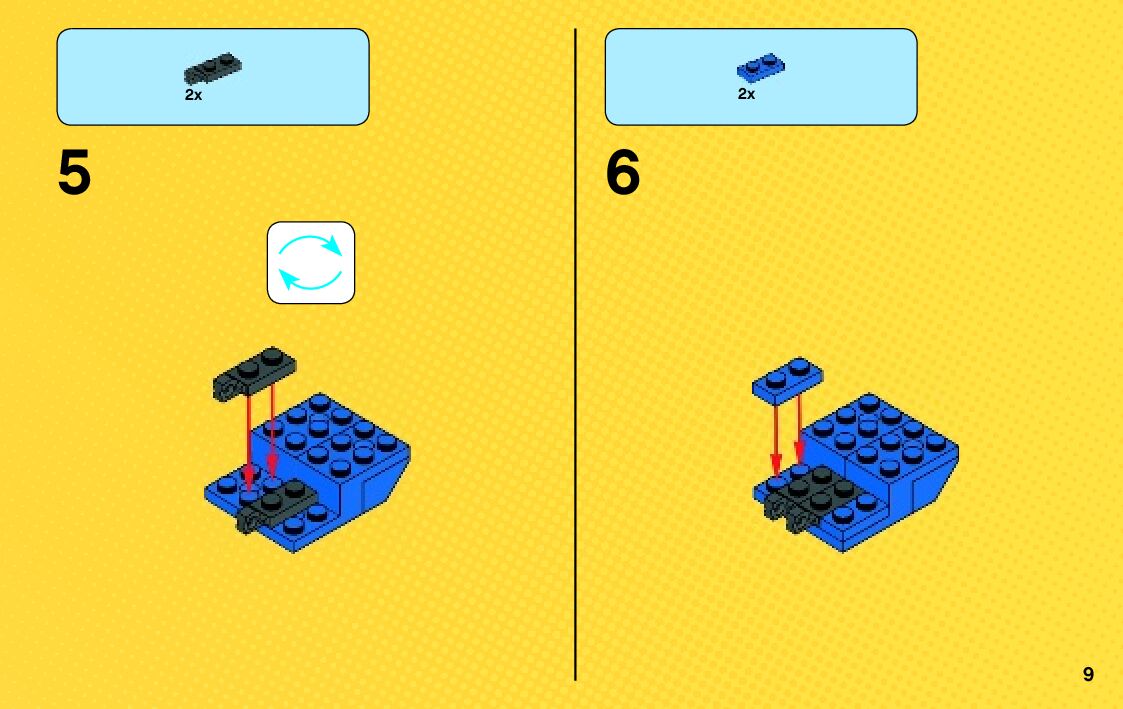 2x

5

2x

6

9