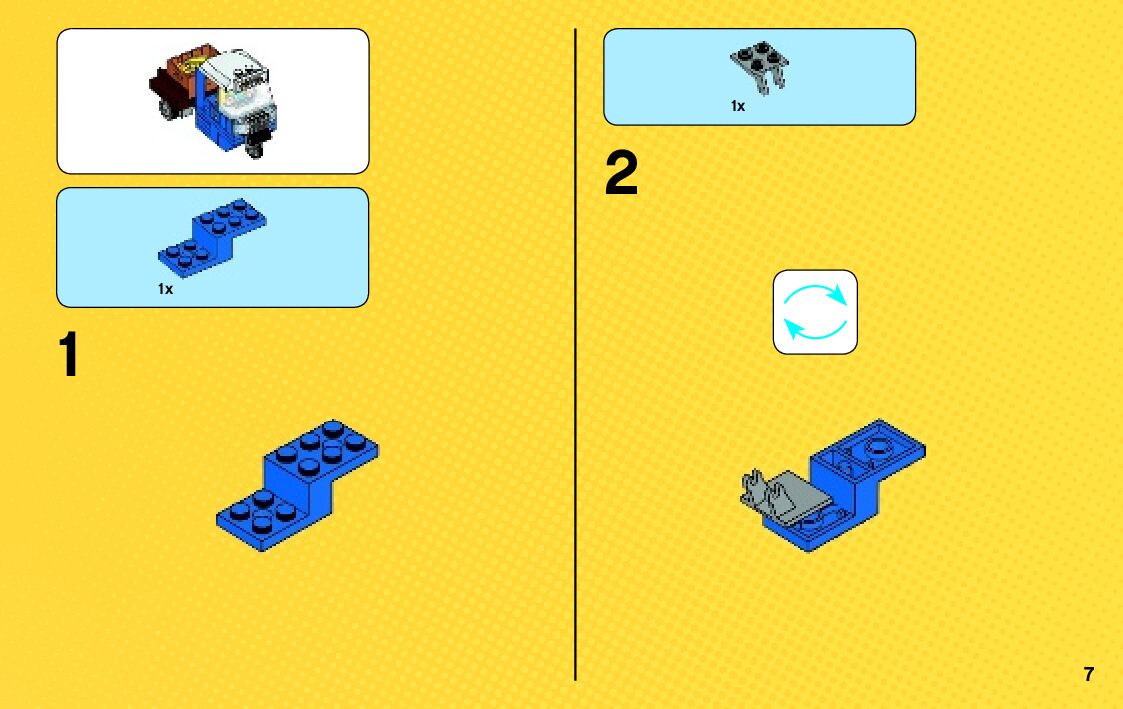 1x

1

1x

2

7