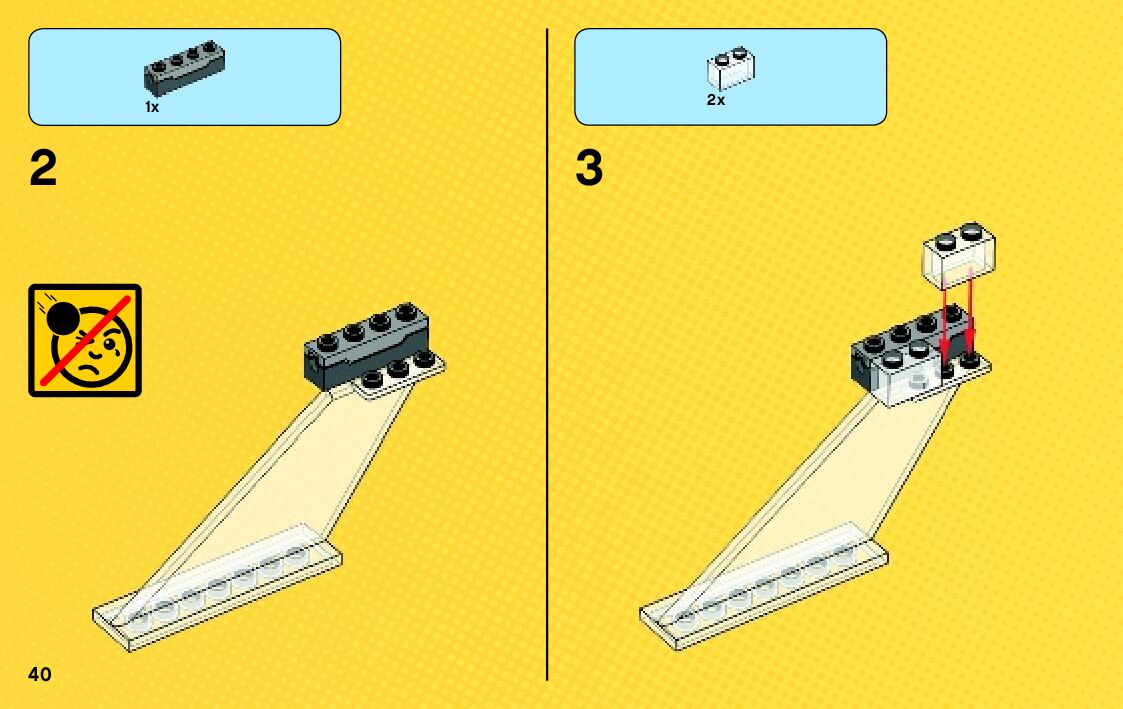 1x

2

2x

3

40