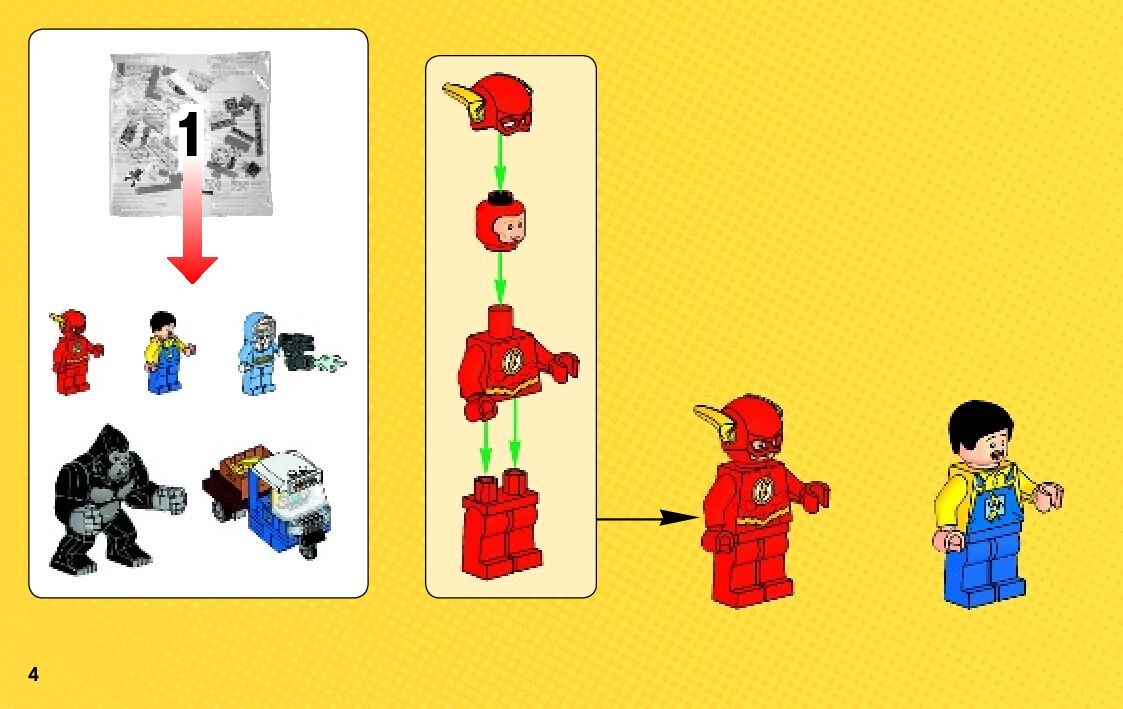 1

4