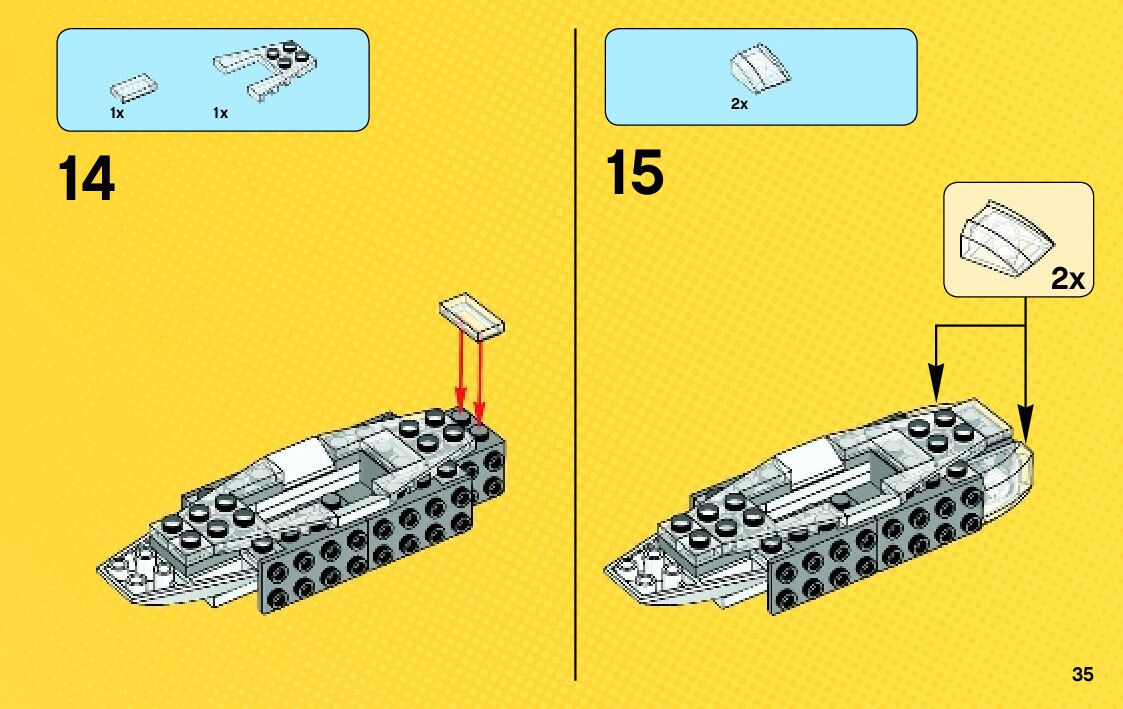 1x 1x

14

2x

15

2x

35