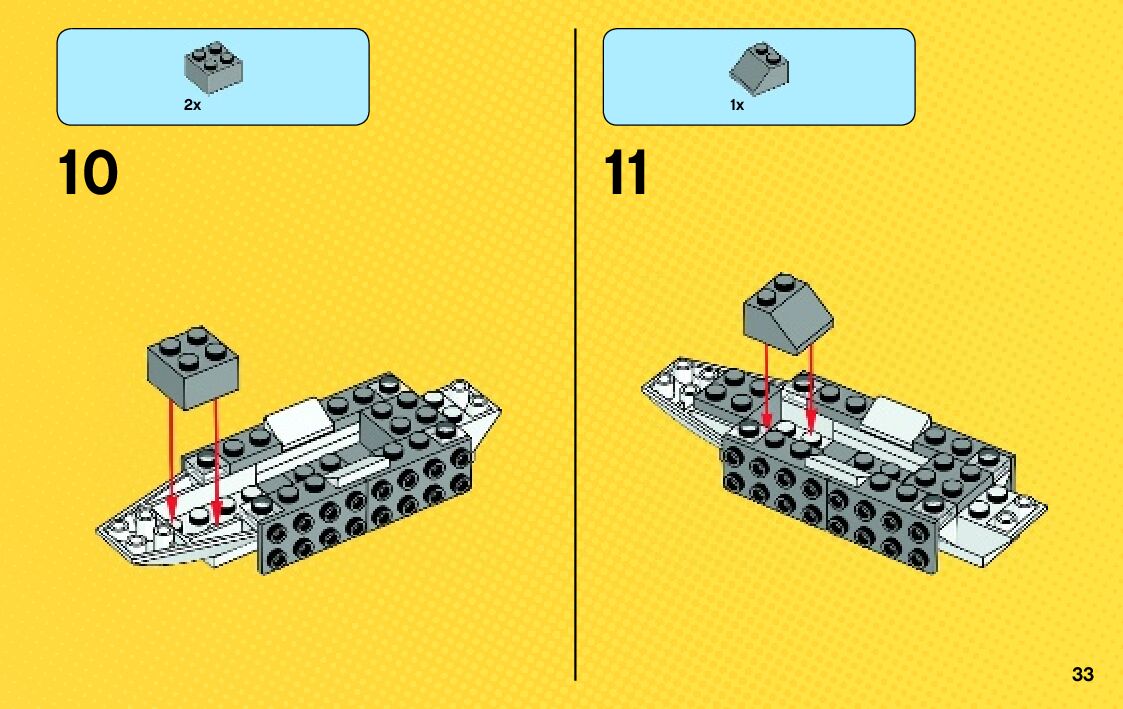 2x

10

1x

11

33