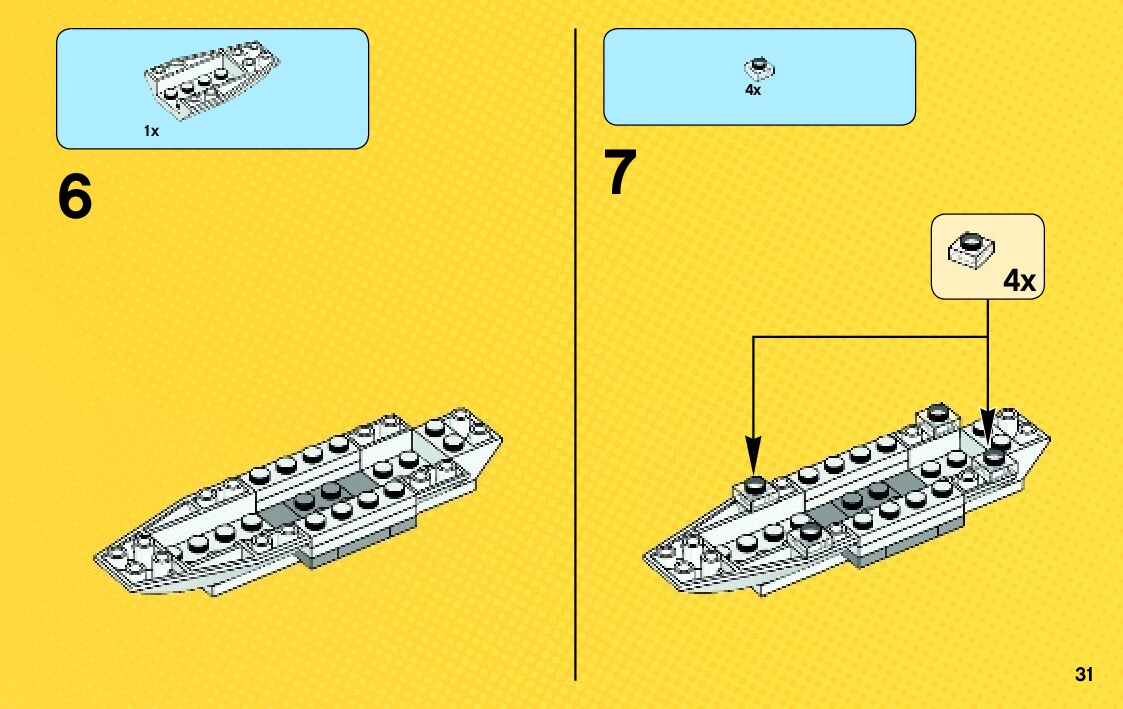 1x

6

4x

7

4x

31