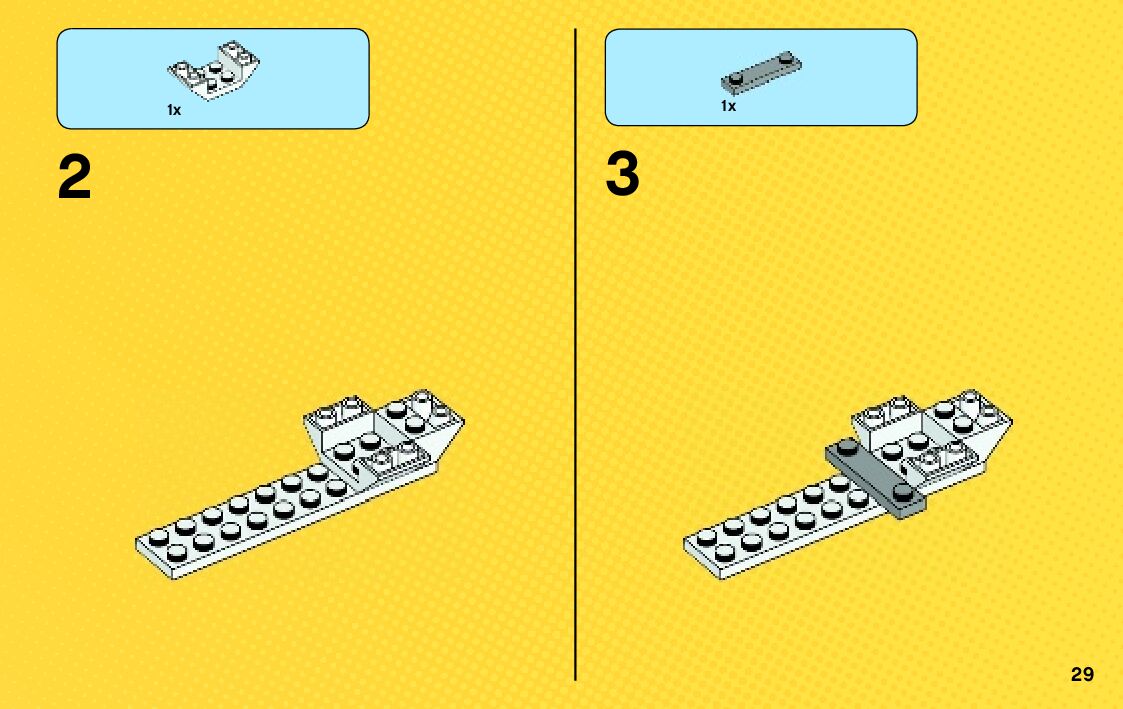 1x

2

1x

3

29