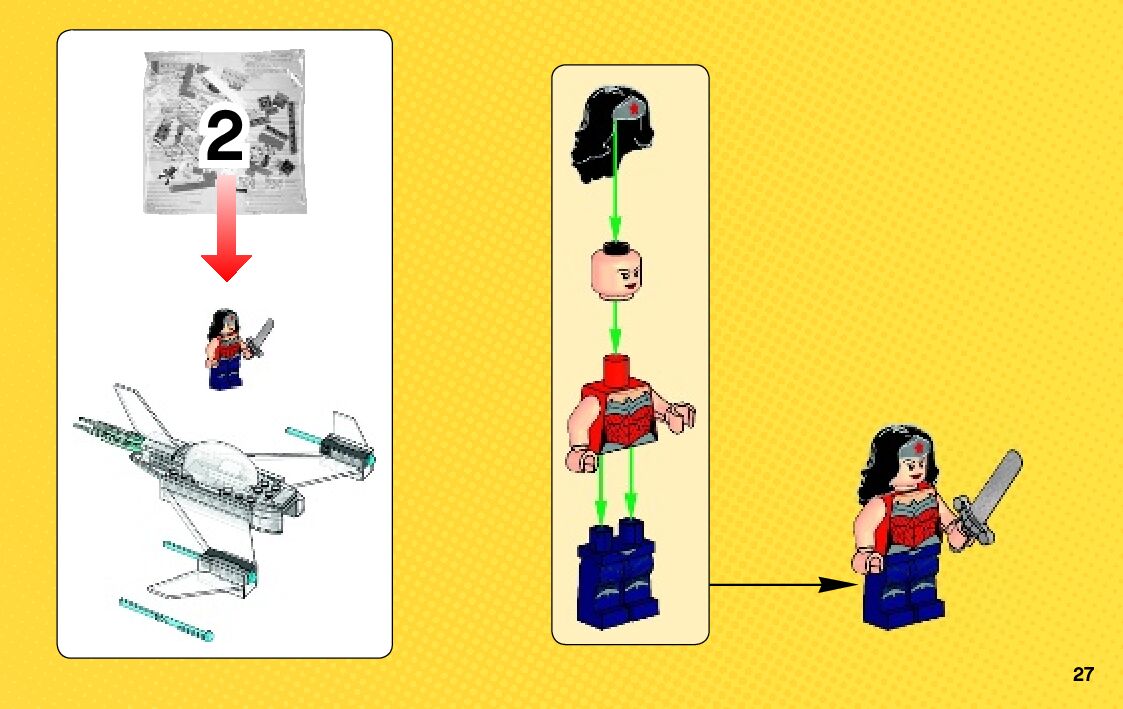 2

27