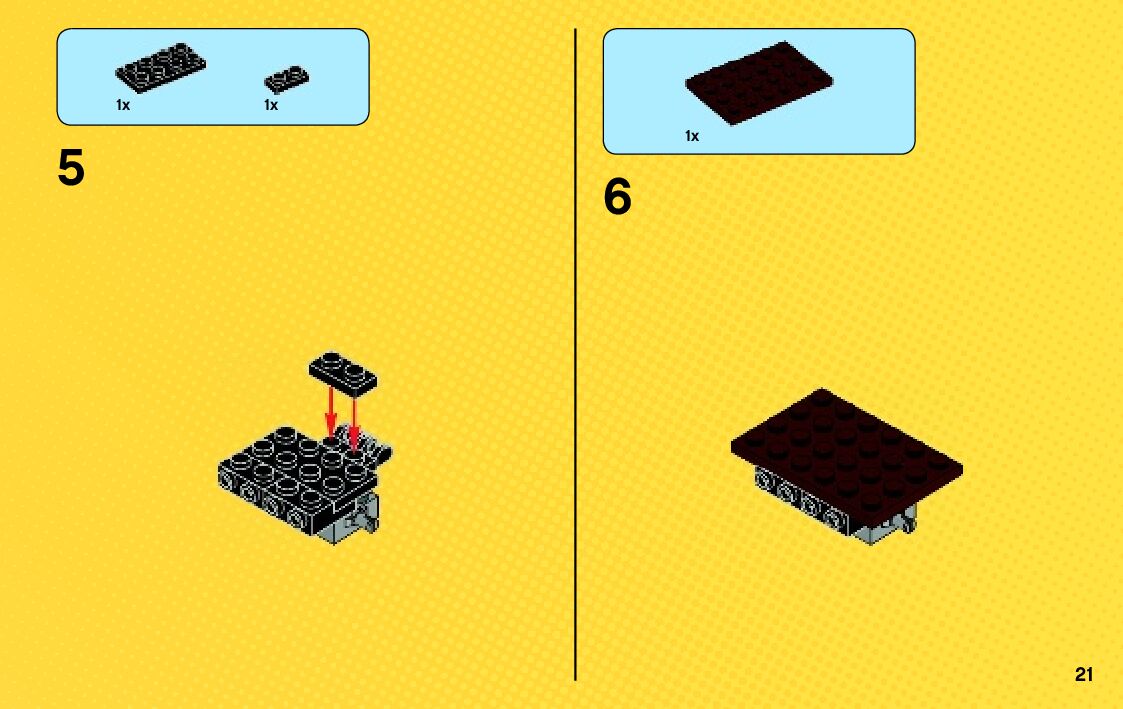 1x 1x

5

1x

6

21