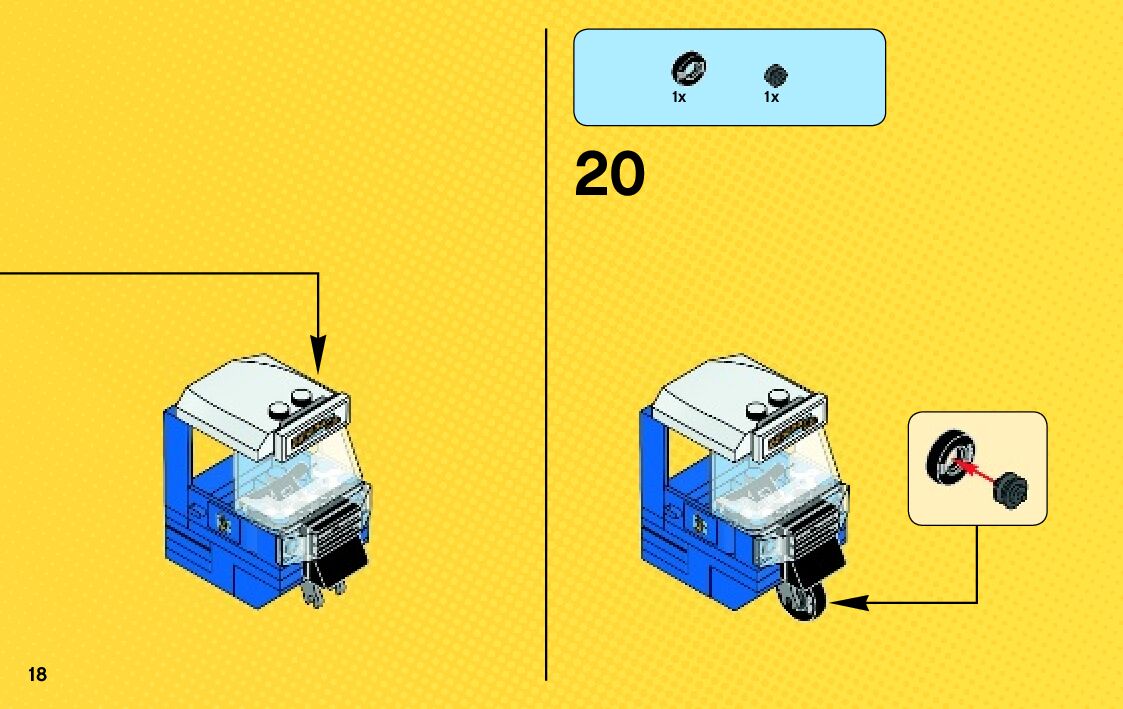 1x 1x

20

18