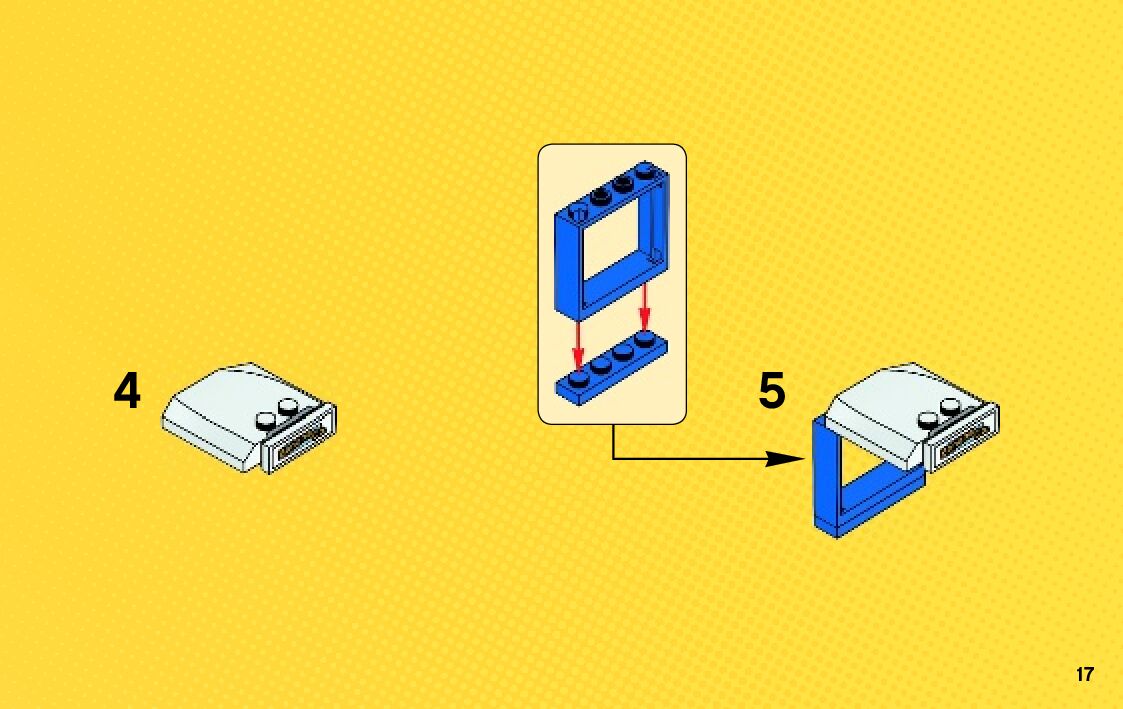 4

5

17