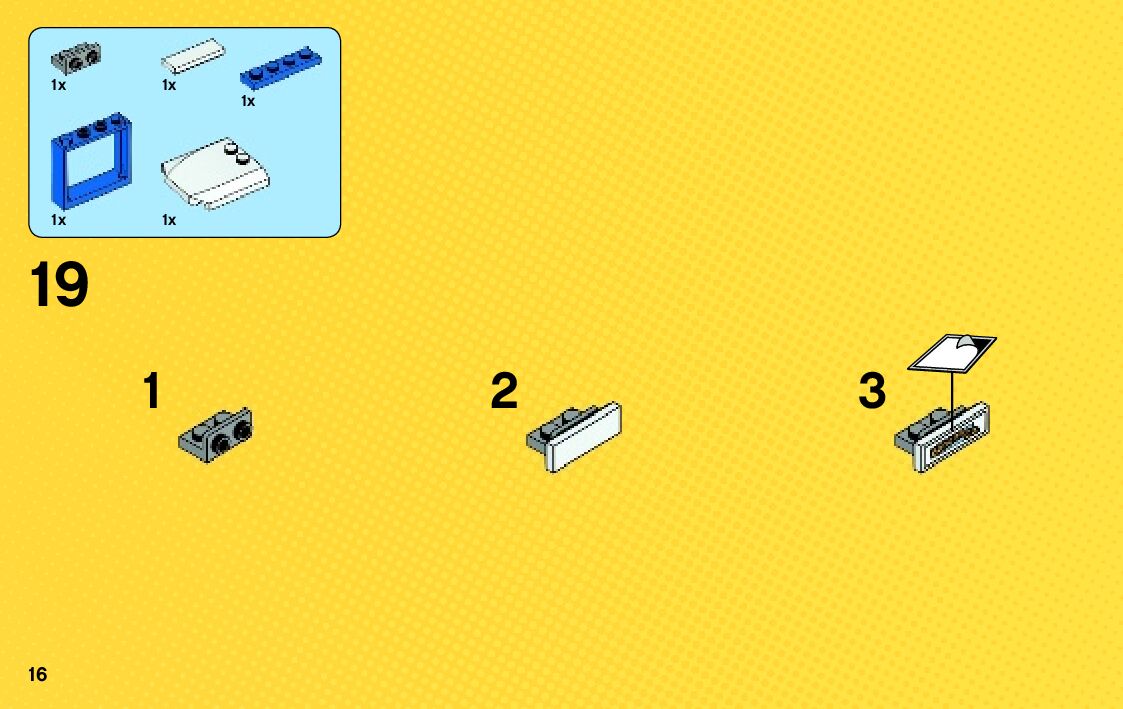 1x
1x
1x
1x
1x

19

1

2

3

16