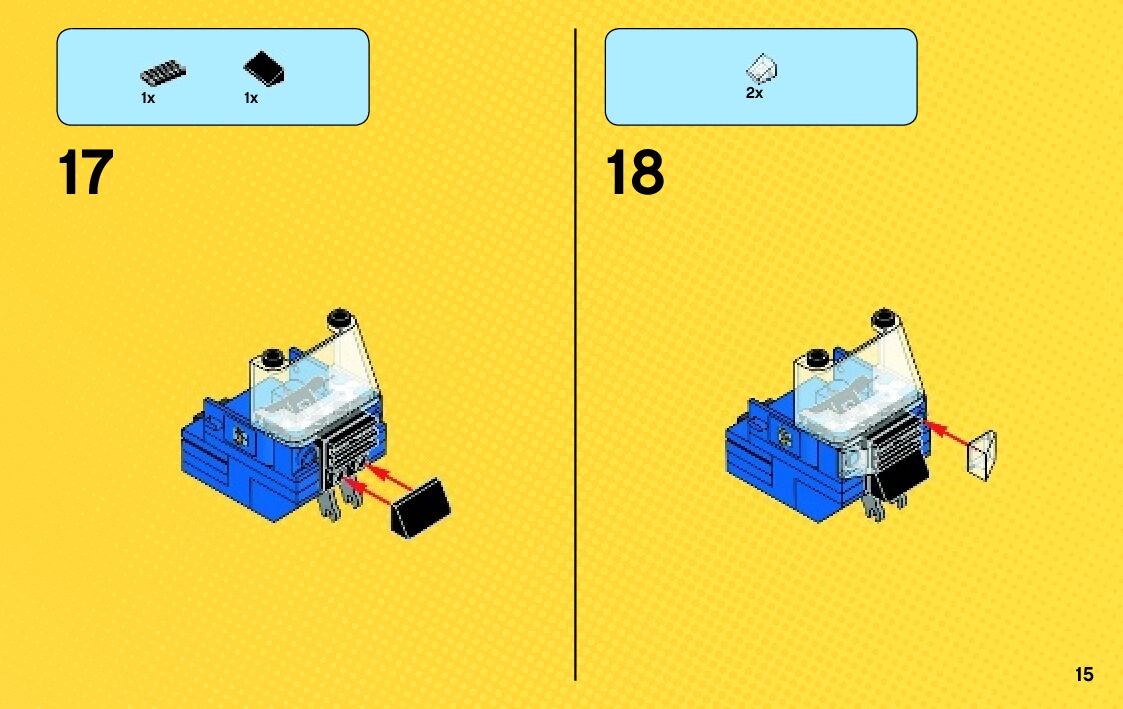 1x 1x

17

2x

18

15