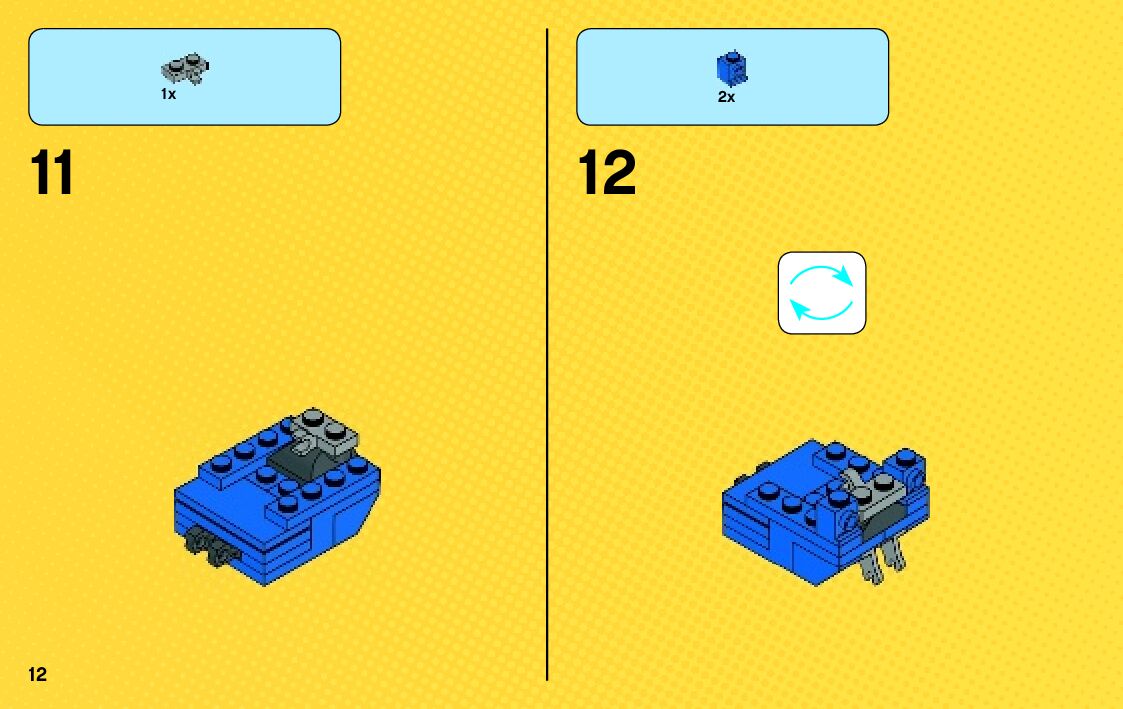 1x

11

2x

12

12