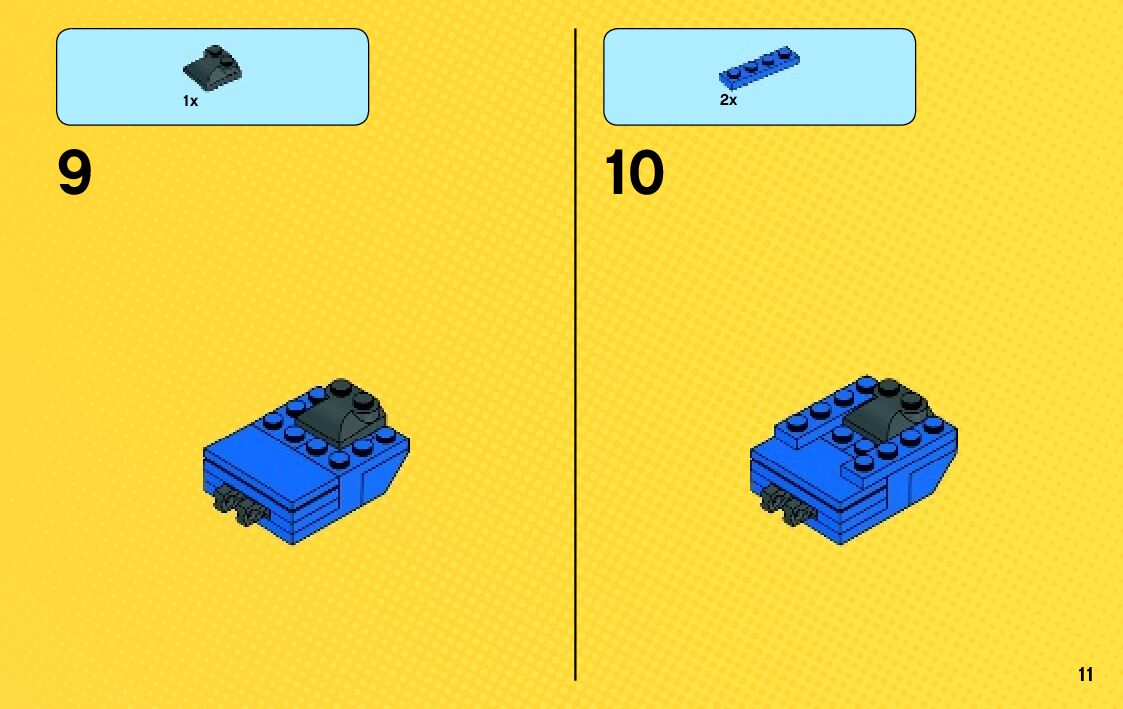 1x

9

2x

10

11