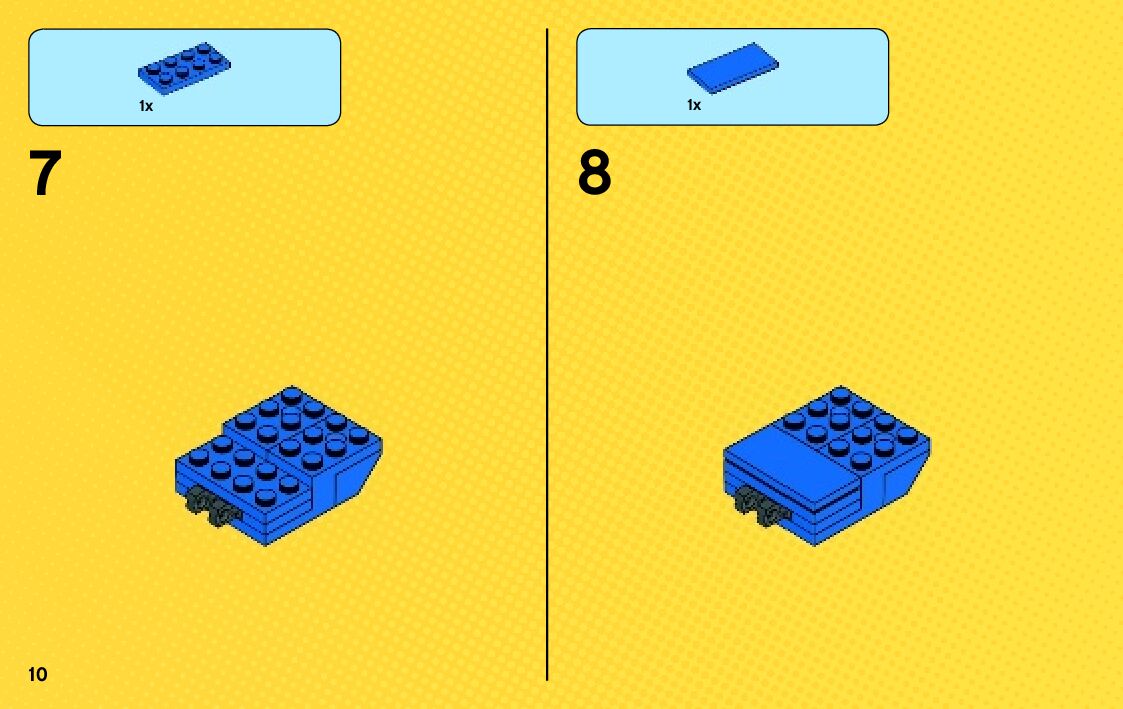 1x

7

1x

8

10