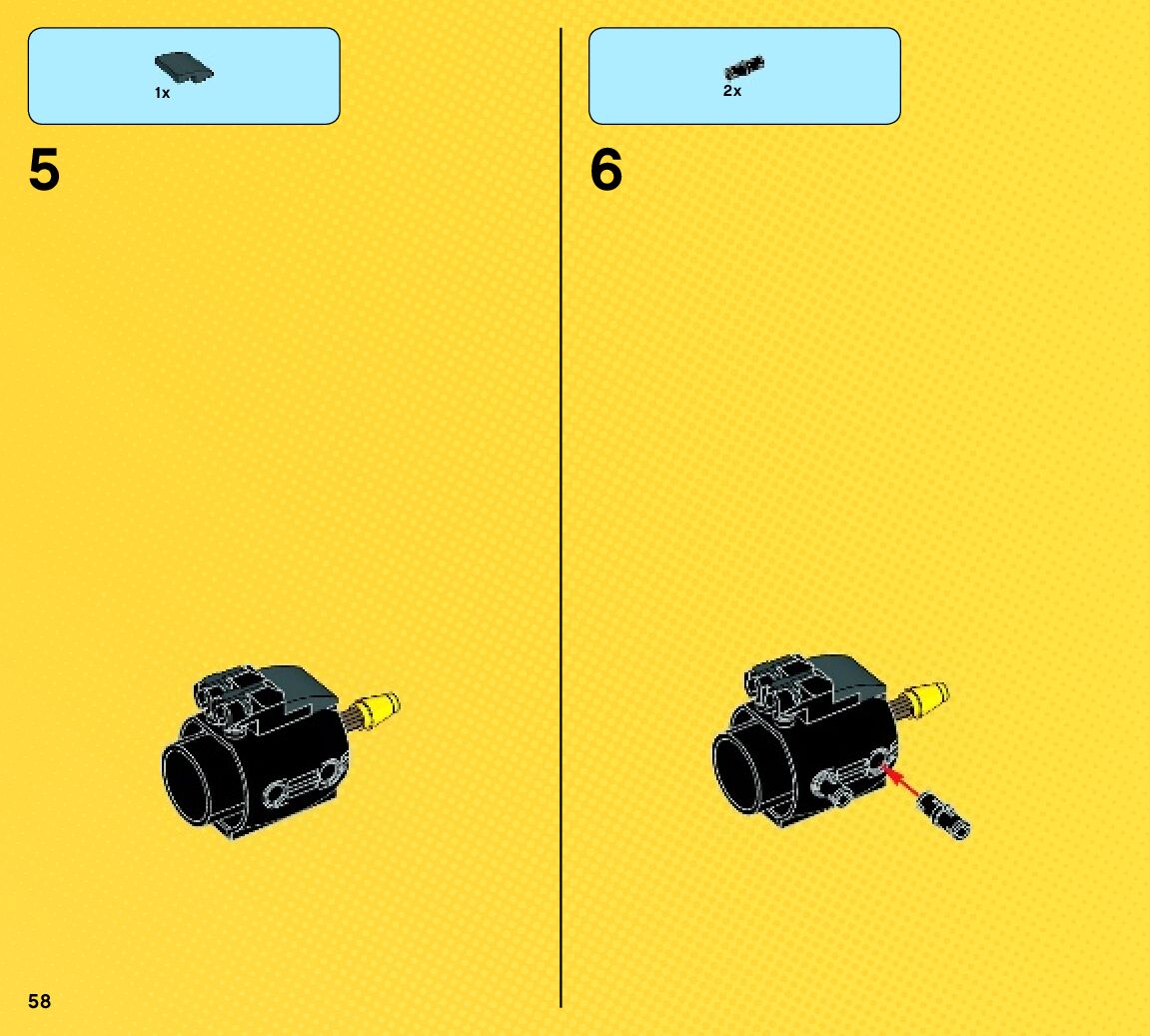 1x

5

2x

6

58